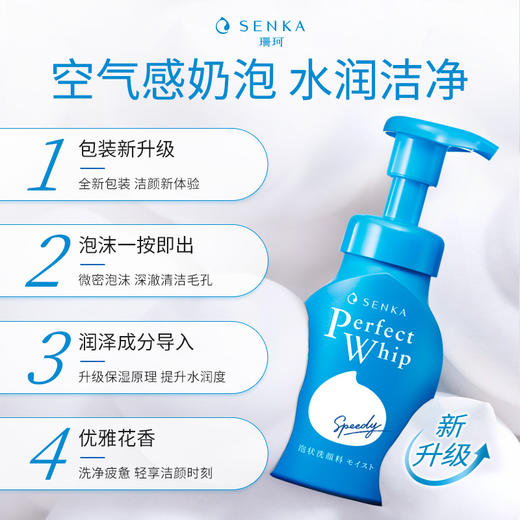 SENKA
珊珂

空气感奶泡 水润洁净

1 包装新升级
全新包装 洁颜新体验

2 泡沫一按即出
微密泡沫 深澈清洁毛孔

3 润泽成分导入
升级保湿原理 提升水润度

4 优雅花香
洗净疲惫 轻享洁颜时刻

SENKA
Perfect Whip
Speedy
泡状洗顔料 モイスト

新升级