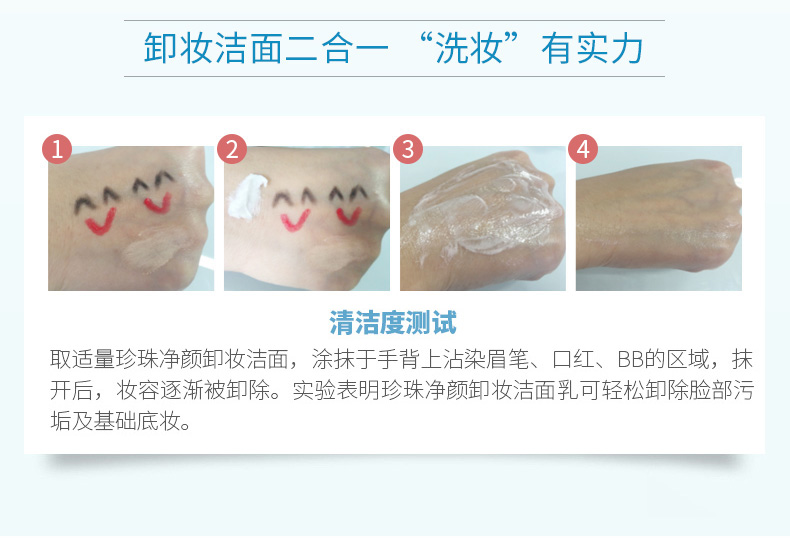 卸妆洁面二合一 “洗妆”有实力

1

2

3

4

清洁度测试

取适量珍珠净颜卸妆洁面，涂抹于手背上沾染眉笔、口红、BB的区域，抹开后，妆容逐渐被卸除。实验表明珍珠净颜卸妆洁面乳可轻松卸除脸部污垢及基础底妆。