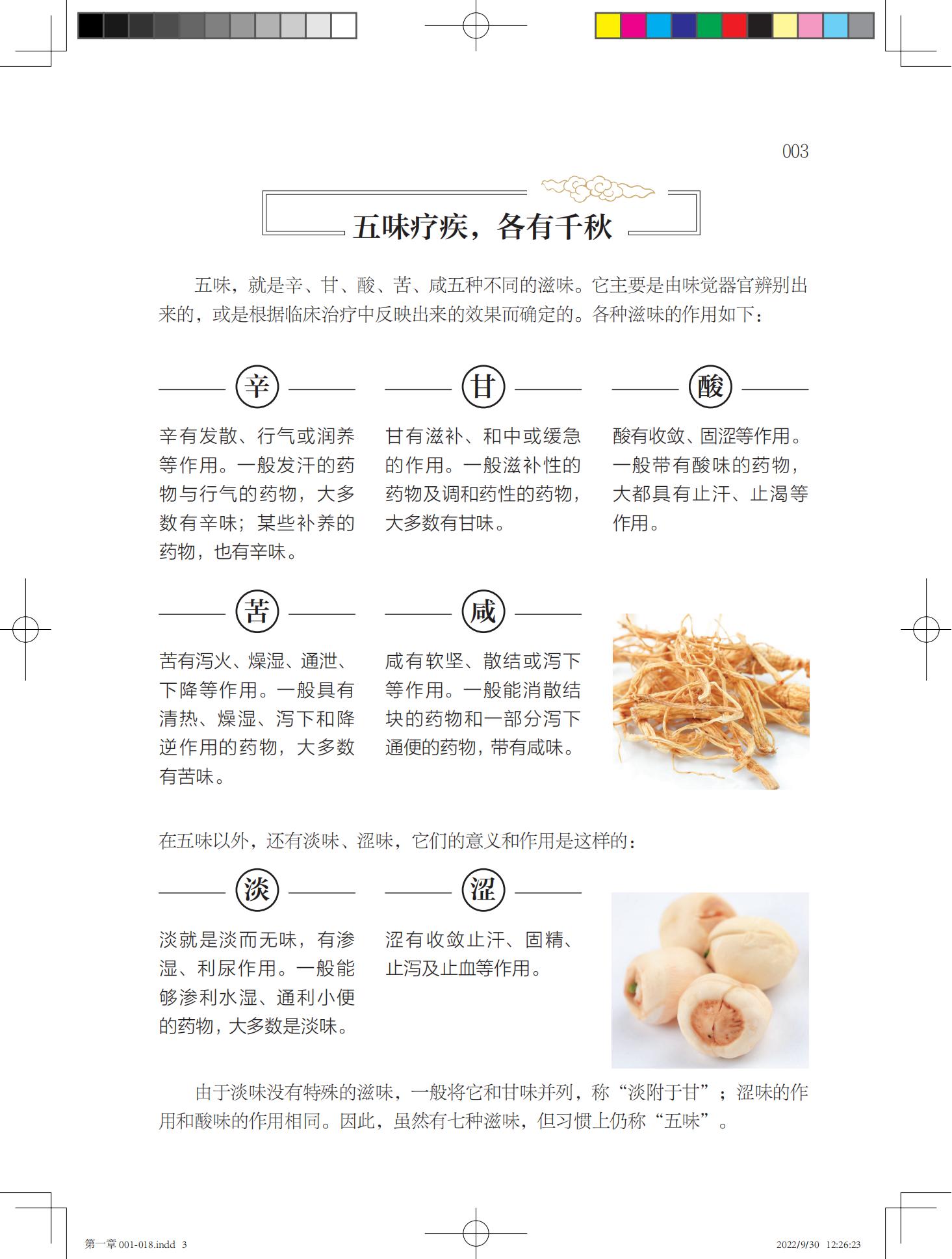 003

五味疗疾，各有千秋

五味，就是辛、甘、酸、苦、咸五种不同的滋味。它主要是由味觉器官辨别出来的，或是根据临床治疗中反映出来的效果而确定的。各种滋味的作用如下：

辛

辛有发散、行气或润养等作用。一般发汗的药物与行气的药物，大多数有辛味；某些补养的药物，也有辛味。

甘

甘有滋补、和中或缓急的作用。一般滋补性的药物及调和药性的药物，大多数有甘味。

酸

酸有收敛、固涩等作用。一般带有酸味的药物，大都具有止汗、止渴等作用。

苦

苦有泻火、燥湿、通泄、下降等作用。一般具有清热、燥湿、泻下和降逆作用的药物，大多数有苦味。

咸

咸有软坚、散结或泻下等作用。一般能消散结块的药物和一部分泻下通便的药物，带有咸味。

在五味以外，还有淡味、涩味，它们的意义和作用是这样的：

淡

淡就是淡而无味，有渗湿、利尿作用。一般能够渗利水湿、通利小便的药物，大多数是淡味。

涩

涩有收敛止汗、固精、止泻及止血等作用。

由于淡味没有特殊的滋味，一般将它和甘味并列，称“淡附于甘”；涩味的作用和酸味的作用相同。因此，虽然有七种滋味，但习惯上仍称“五味”。

第一章 001-018.indd 3　　2022/9/30 12:26:23