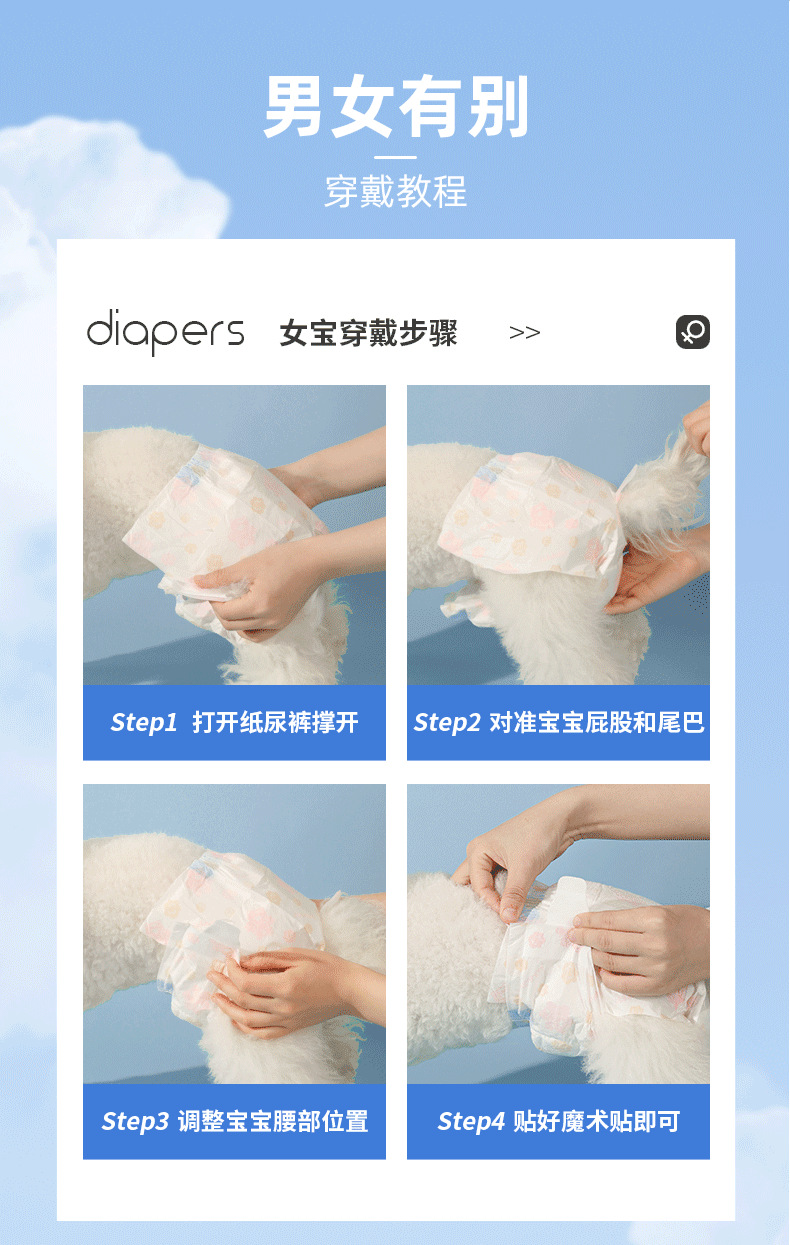 男女有别

穿戴教程

diapers 女宝穿戴步骤 >>

Step1 打开纸尿裤撑开

Step2 对准宝宝屁股和尾巴

Step3 调整宝宝腰部位置

Step4 贴好魔术贴即可