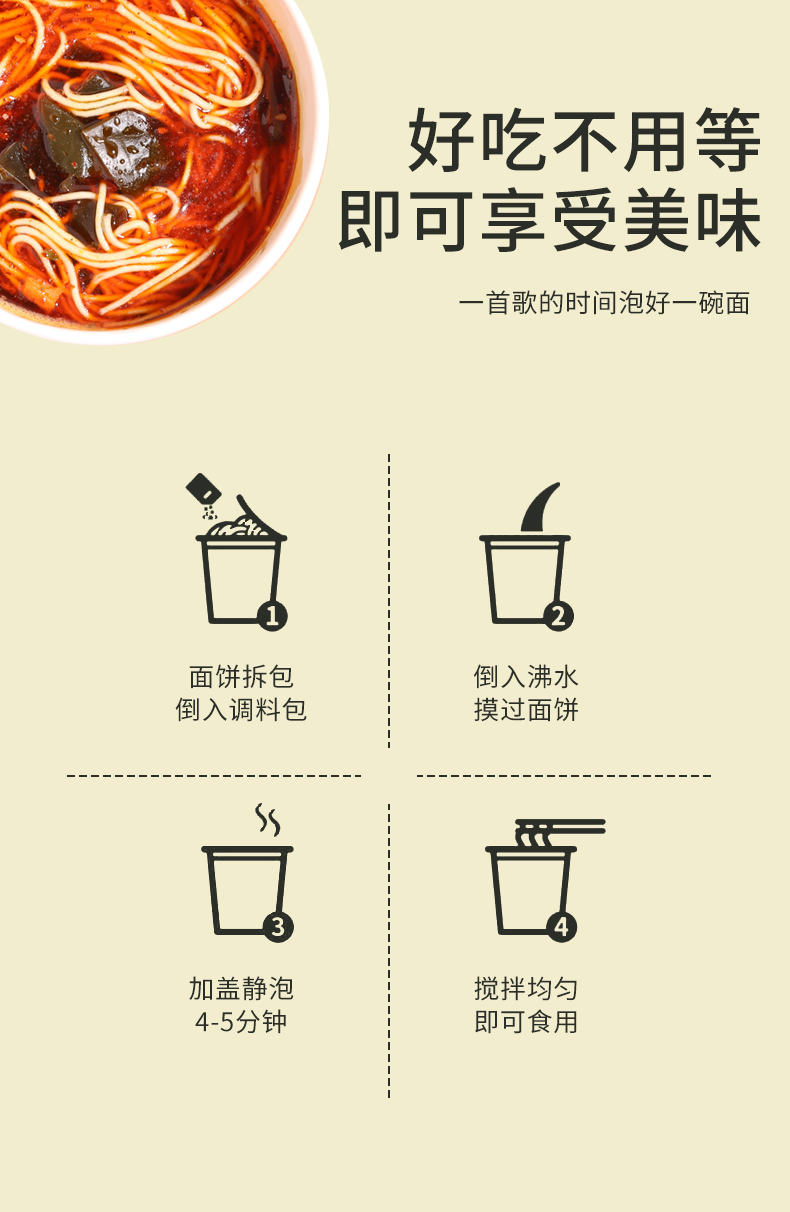 好吃不用等
即可享受美味

一首歌的时间泡好一碗面

1

面饼拆包
倒入调料包

2

倒入沸水
摸过面饼

3

加盖静泡
4-5分钟

4

搅拌均匀
即可食用