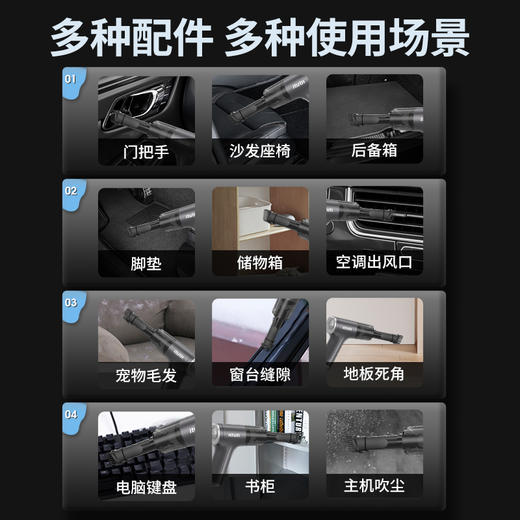 多种配件 多种使用场景

01

门把手

沙发座椅

后备箱

02

脚垫

储物箱

空调出风口

03

宠物毛发

窗台缝隙

地板死角

04

电脑键盘

书柜

主机吹尘