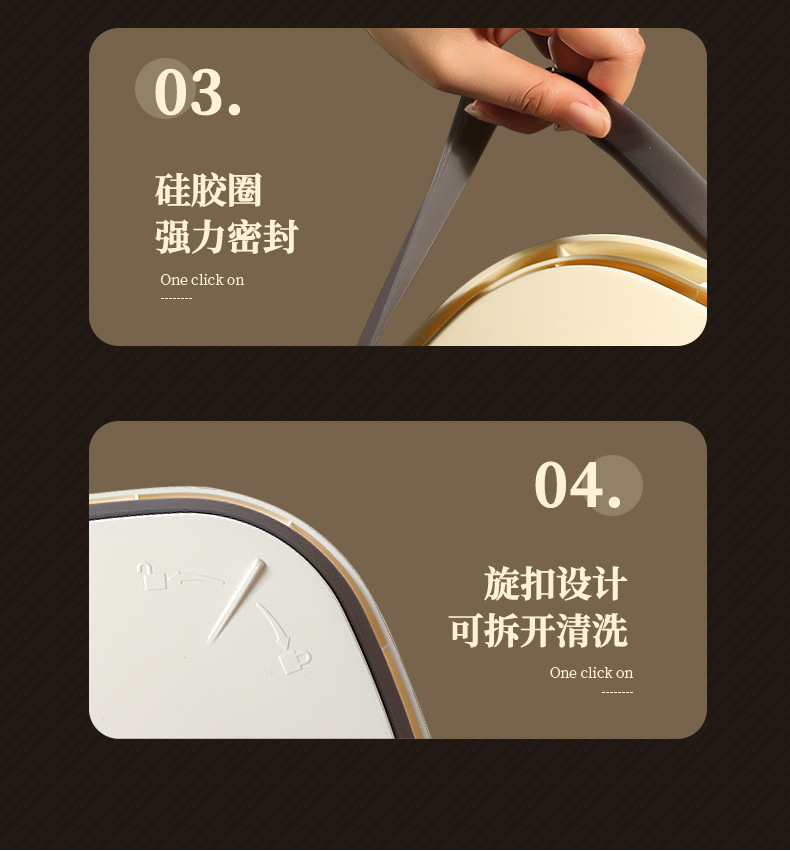 03.

硅胶圈
强力密封

One click on
--------

04.

旋扣设计
可拆开清洗

One click on
--------