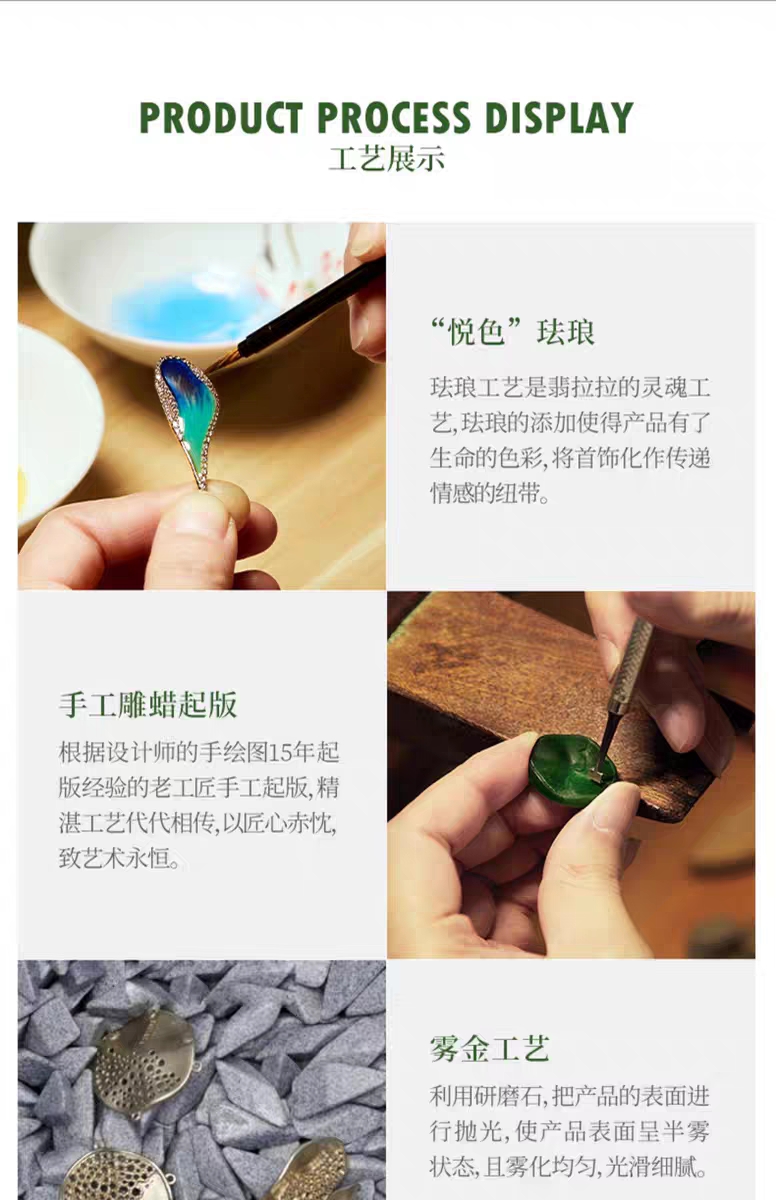 PRODUCT PROCESS DISPLAY
工艺展示

“悦色”珐琅

珐琅工艺是翡拉拉的灵魂工艺,珐琅的添加使得产品有了生命的色彩,将首饰化作传递情感的纽带。

手工雕蜡起版

根据设计师的手绘图15年起版经验的老工匠手工起版,精湛工艺代代相传,以匠心赤忱,致艺术永恒。

雾金工艺

利用研磨石,把产品的表面进行抛光,使产品表面呈半雾状态,且雾化均匀,光滑细腻。