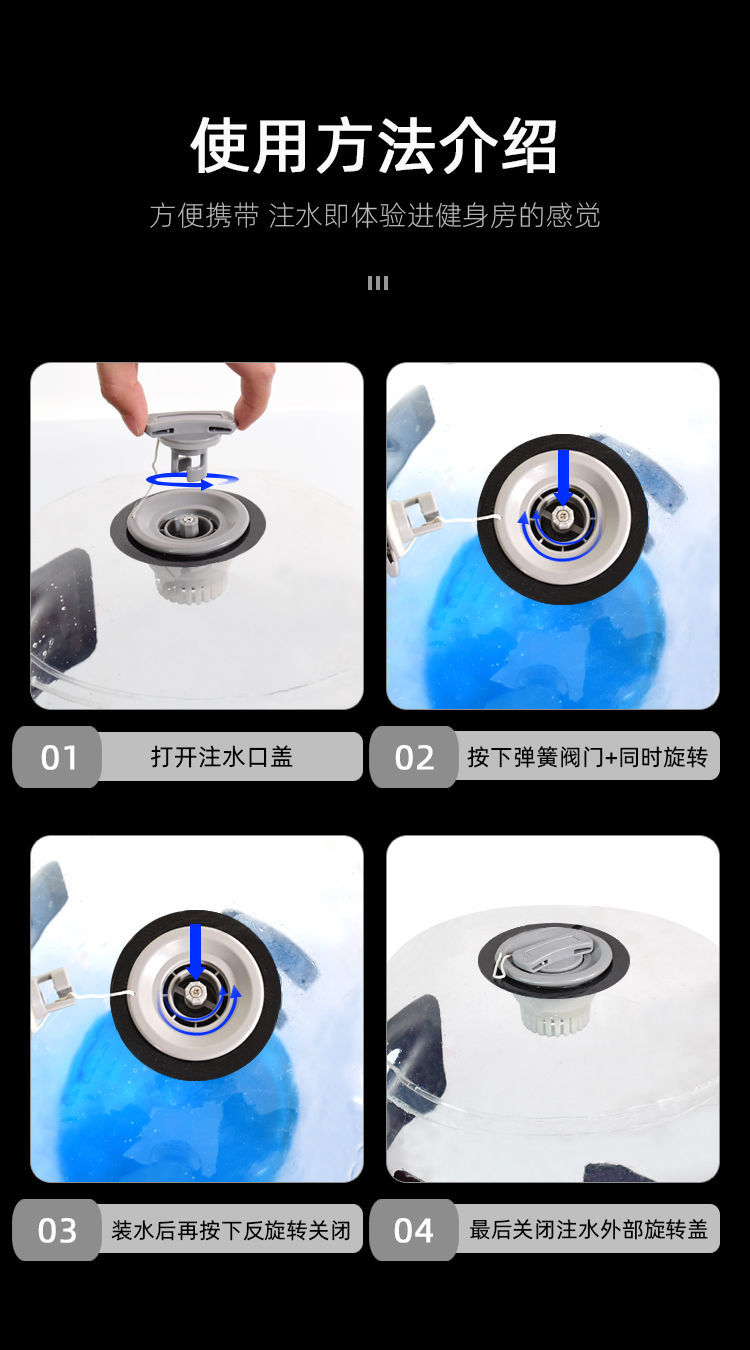 使用方法介绍

方便携带 注水即体验进健身房的感觉

01 打开注水口盖

02 按下弹簧阀门+同时旋转

03 装水后再按下反旋转关闭

04 最后关闭注水外部旋转盖