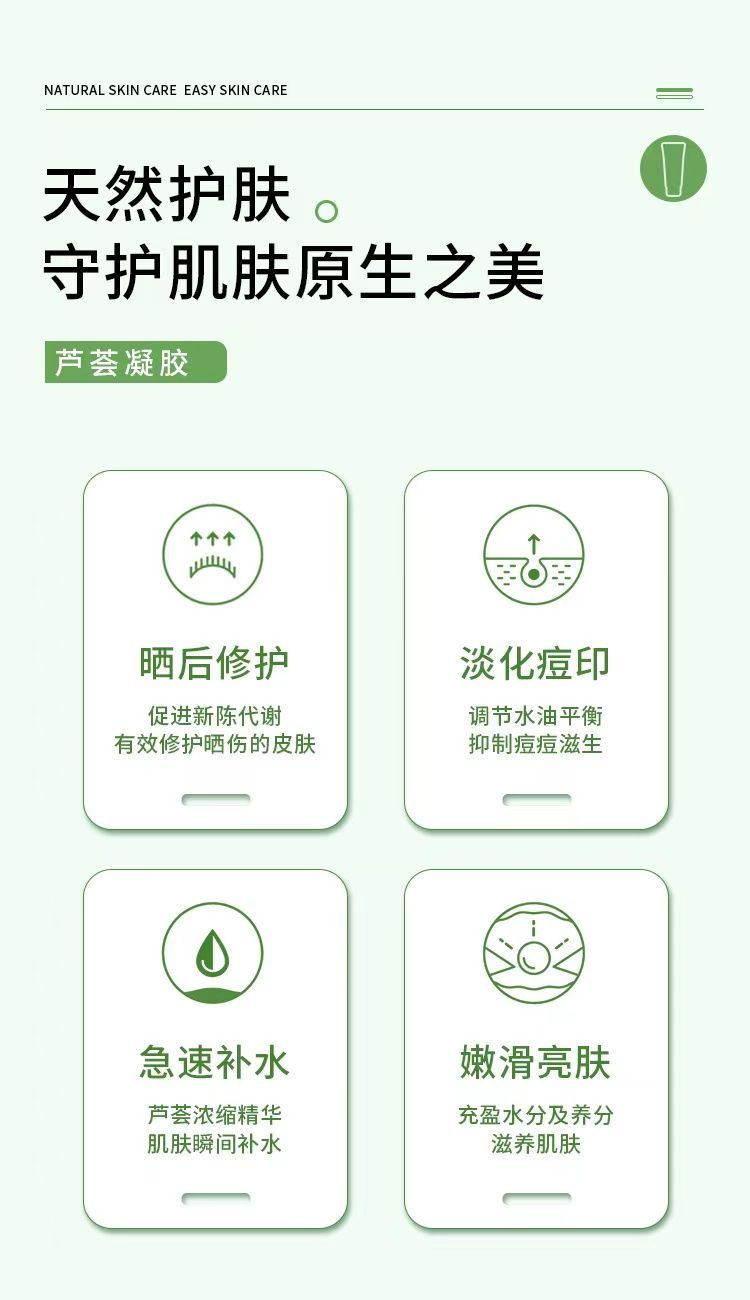 NATURAL SKIN CARE EASY SKIN CARE

天然护肤
守护肌肤原生之美

芦荟凝胶

晒后修护
促进新陈代谢
有效修护晒伤的皮肤

淡化痘印
调节水油平衡
抑制痘痘滋生

急速补水
芦荟浓缩精华
肌肤瞬间补水

嫩滑亮肤
充盈水分及养分
滋养肌肤