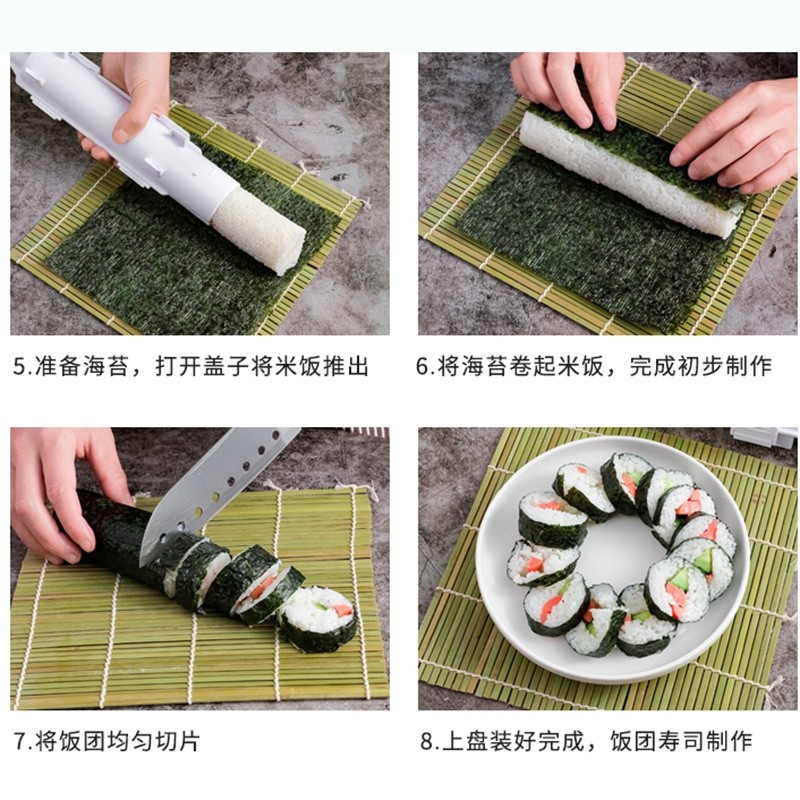 5.准备海苔，打开盖子将米饭推出

6.将海苔卷起米饭，完成初步制作

7.将饭团均匀切片

8.上盘装好完成，饭团寿司制作