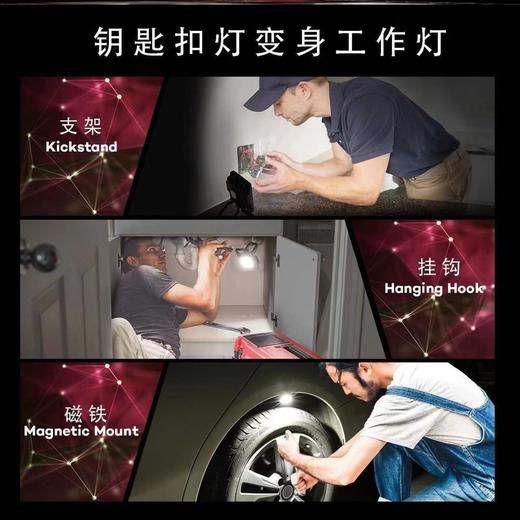 钥匙扣灯变身工作灯

支架
Kickstand

挂钩
Hanging Hook

磁铁
Magnetic Mount