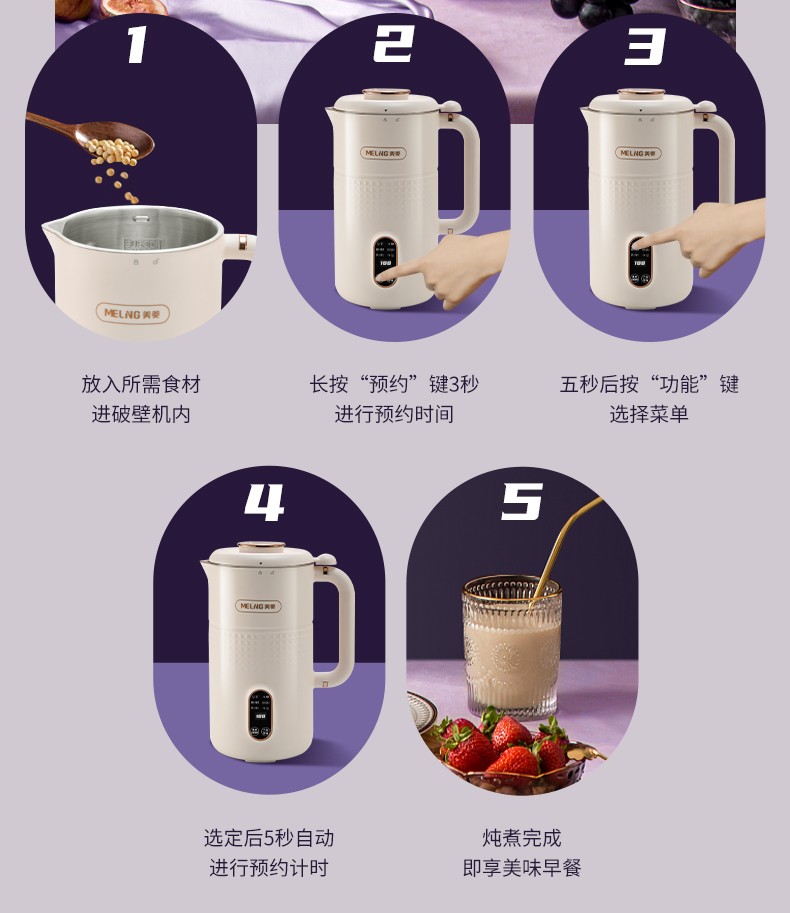 1

MELNG 美菱

放入所需食材
进破壁机内

2

MELNG 美菱

长按“预约”键3秒
进行预约时间

3

MELNG 美菱

五秒后按“功能”键
选择菜单

4

MELNG 美菱

选定后5秒自动
进行预约计时

5

炖煮完成
即享美味早餐