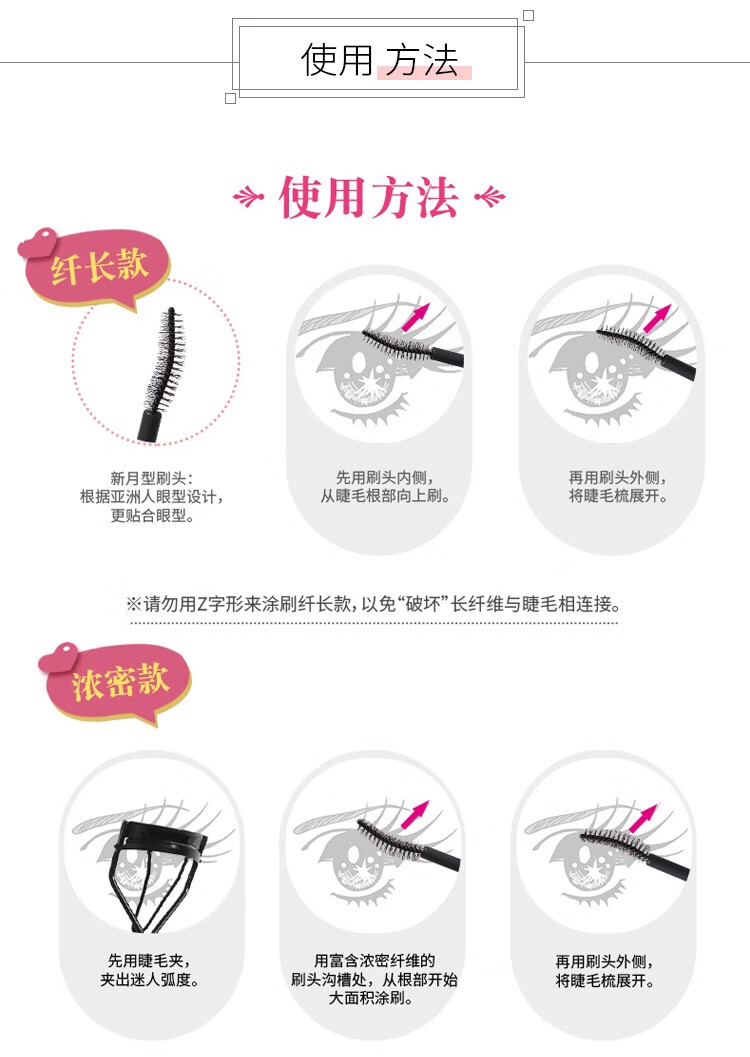 使用 方法

使用方法

纤长款

新月型刷头：
根据亚洲人眼型设计，
更贴合眼型。

先用刷头内侧，
从睫毛根部向上刷。

再用刷头外侧，
将睫毛梳展开。

※请勿用Z字形来涂刷纤长款，以免“破坏”长纤维与睫毛相连接。

浓密款

先用睫毛夹，
夹出迷人弧度。

用富含浓密纤维的
刷头沟槽处，从根部开始
大面积涂刷。

再用刷头外侧，
将睫毛梳展开。