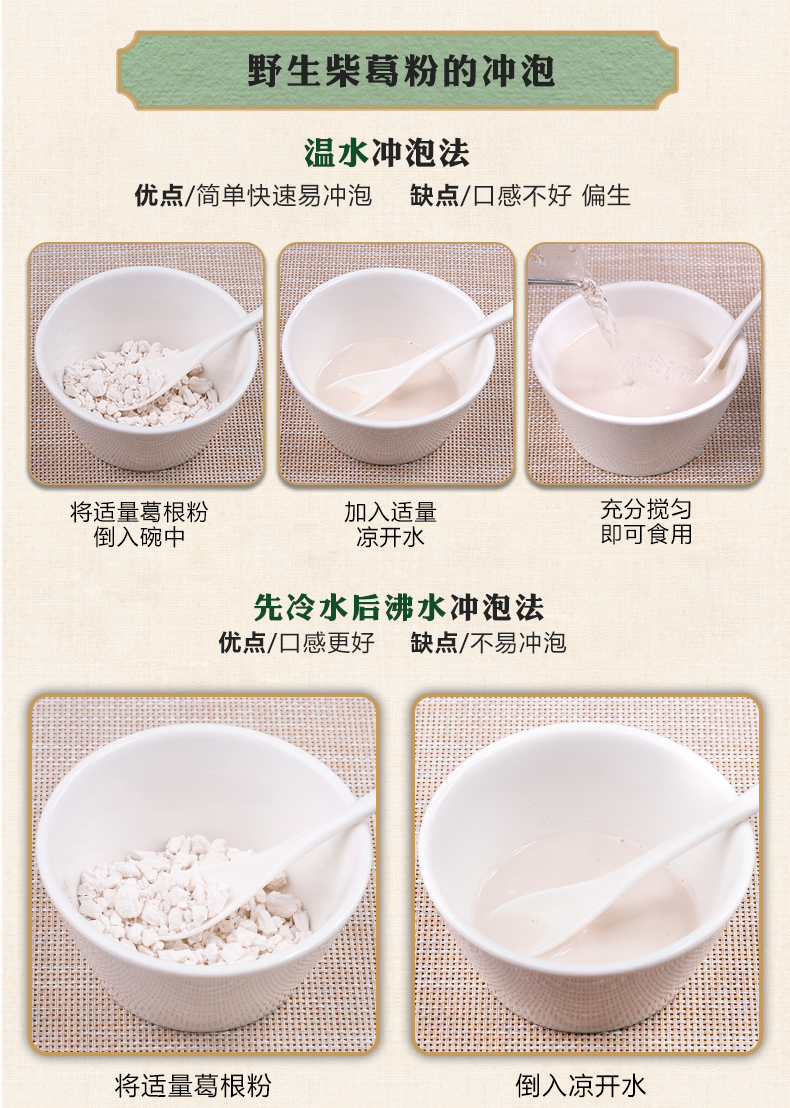 野生柴葛粉的冲泡

温水冲泡法

优点/简单快速易冲泡　缺点/口感不好 偏生

将适量葛根粉
倒入碗中

加入适量
凉开水

充分搅匀
即可食用

先冷水后沸水冲泡法

优点/口感更好　缺点/不易冲泡

将适量葛根粉

倒入凉开水