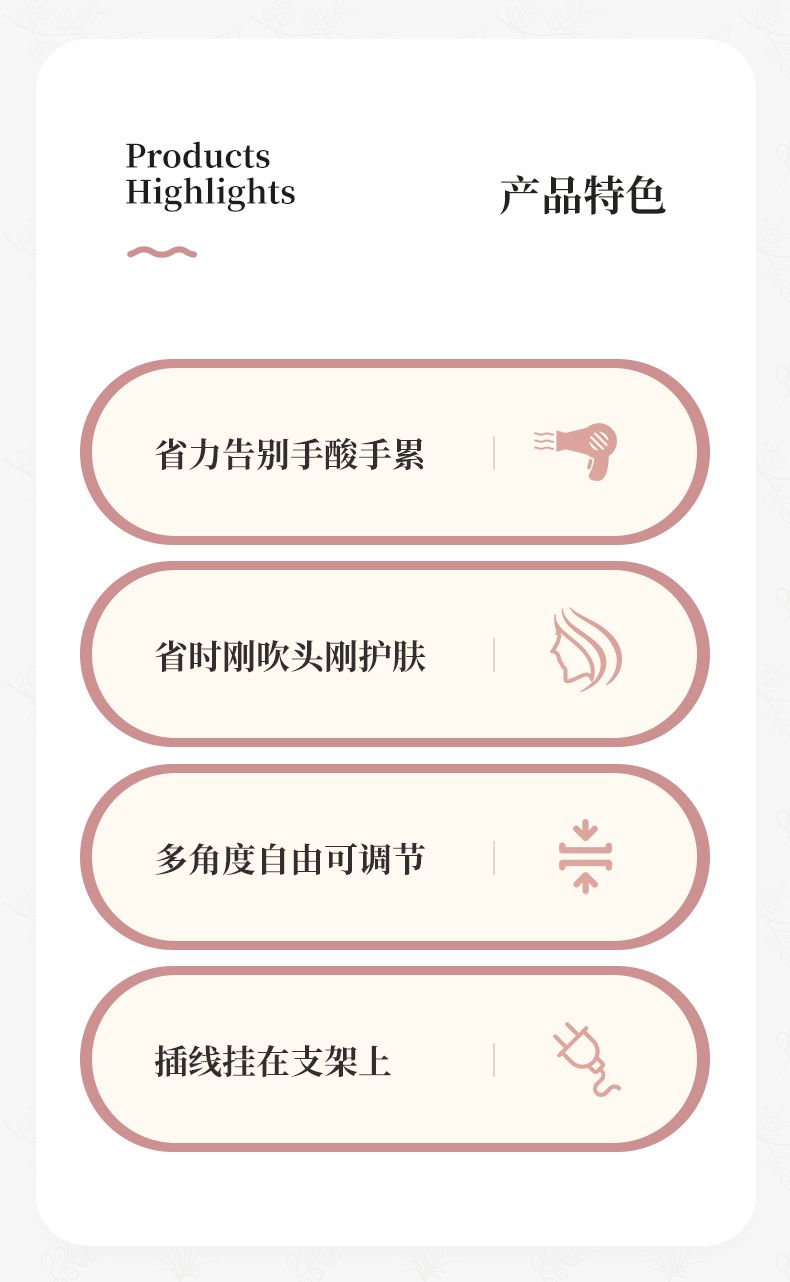 Products
Highlights

产品特色

省力告别手酸手累

省时刚吹头刚护肤

多角度自由可调节

插线挂在支架上