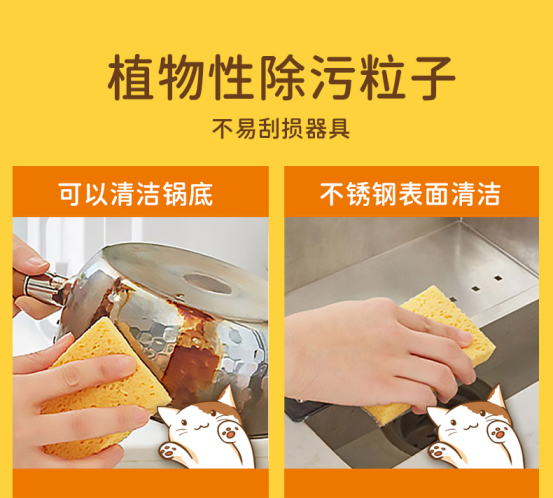 植物性除污粒子

不易刮损器具

可以清洁锅底

不锈钢表面清洁