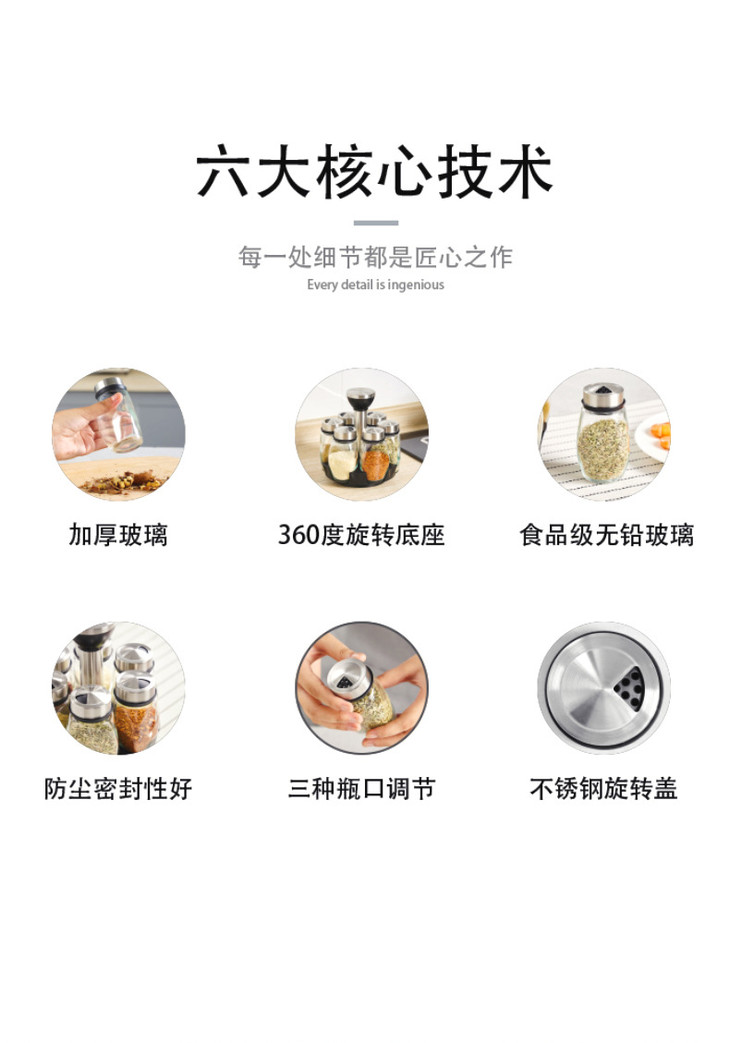 六大核心技术

每一处细节都是匠心之作

Every detail is ingenious

加厚玻璃

360度旋转底座

食品级无铅玻璃

防尘密封性好

三种瓶口调节

不锈钢旋转盖