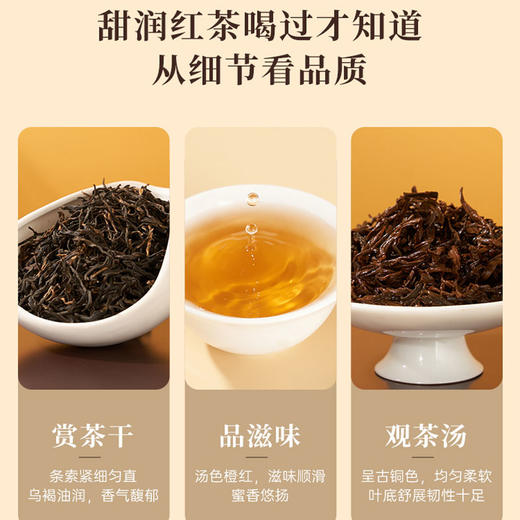 甜润红茶喝过才知道
从细节看品质

赏茶干
条索紧细匀直
乌褐油润，香气馥郁

品滋味
汤色橙红，滋味顺滑
蜜香悠扬

观茶汤
呈古铜色，均匀柔软
叶底舒展韧性十足