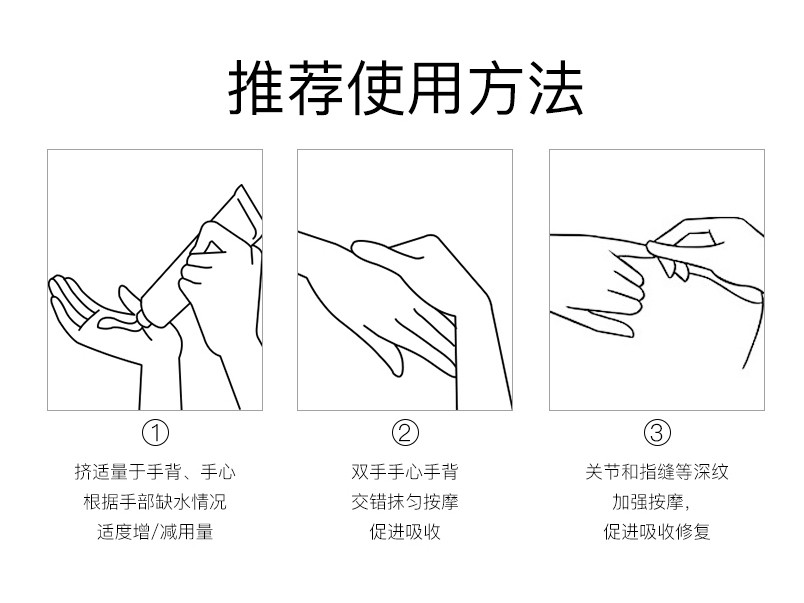 推荐使用方法

①

挤适量于手背、手心
根据手部缺水情况
适度增/减用量

②

双手手心手背
交错抹匀按摩
促进吸收

③

关节和指缝等深纹
加强按摩，
促进吸收修复