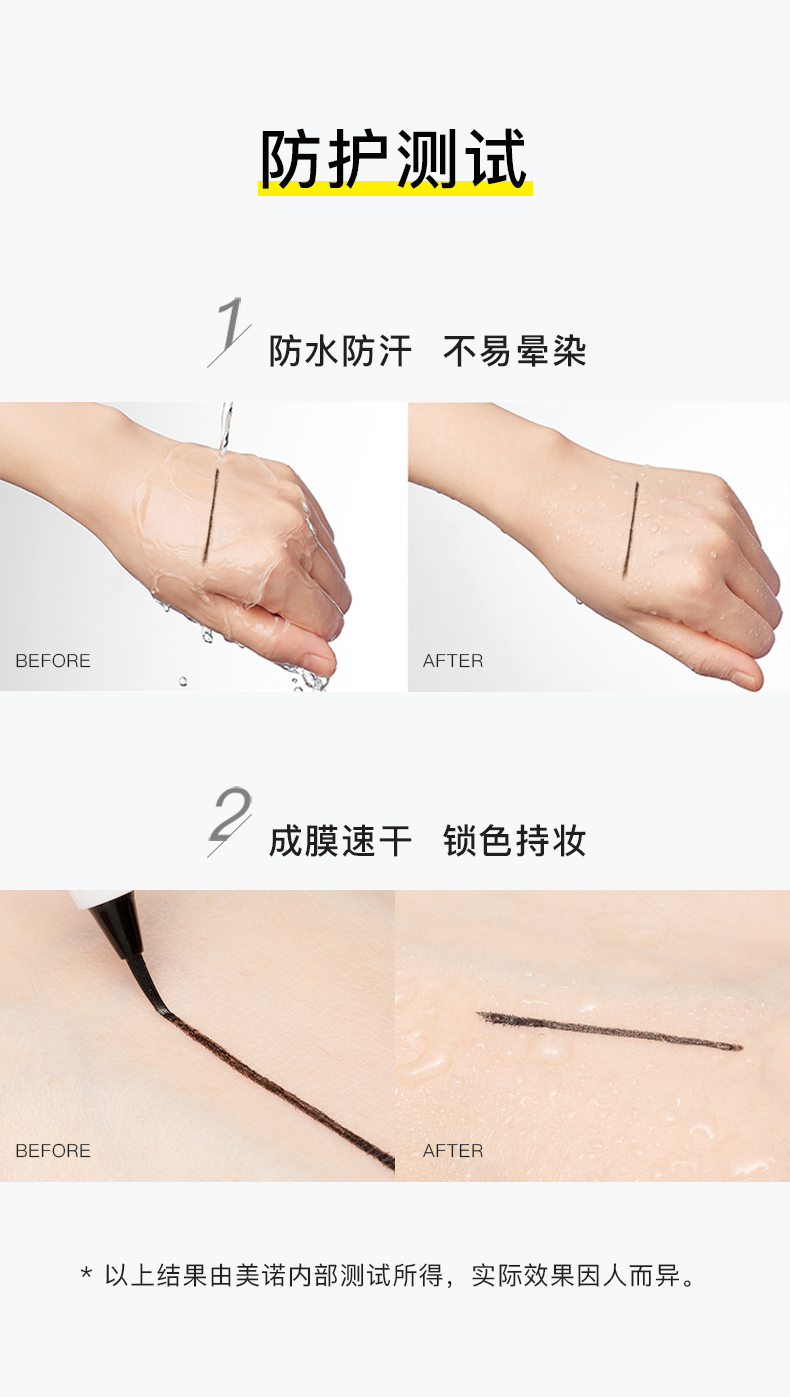 防护测试

1 防水防汗 不易晕染

BEFORE

AFTER

2 成膜速干 锁色持妆

BEFORE

AFTER

* 以上结果由美诺内部测试所得，实际效果因人而异。