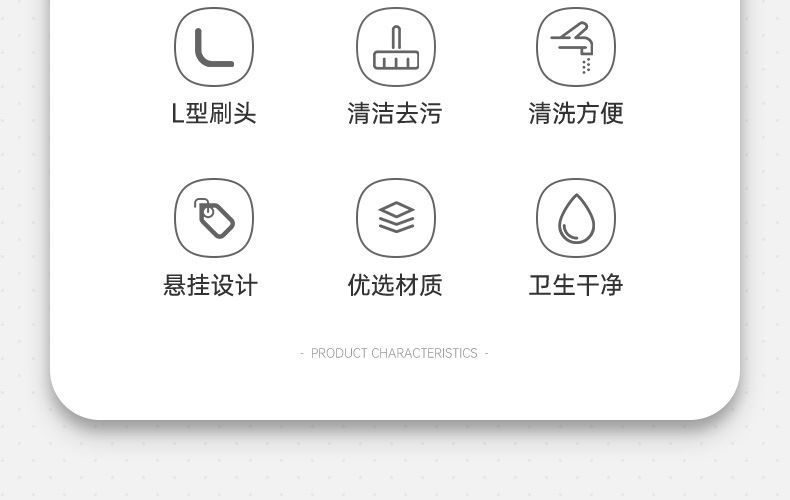 L型刷头 清洁去污 清洗方便

悬挂设计 优选材质 卫生干净

- PRODUCT CHARACTERISTICS -