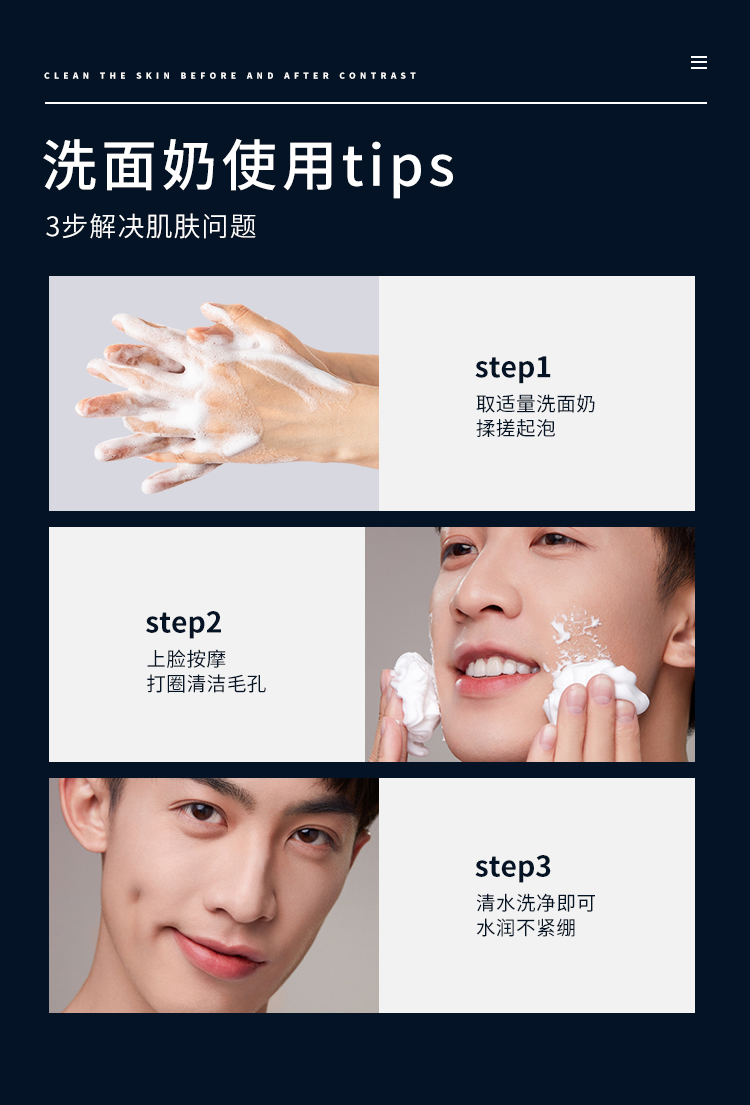 CLEAN THE SKIN BEFORE AND AFTER CONTRAST

洗面奶使用tips
3步解决肌肤问题

step1
取适量洗面奶
揉搓起泡

step2
上脸按摩
打圈清洁毛孔

step3
清水洗净即可
水润不紧绷