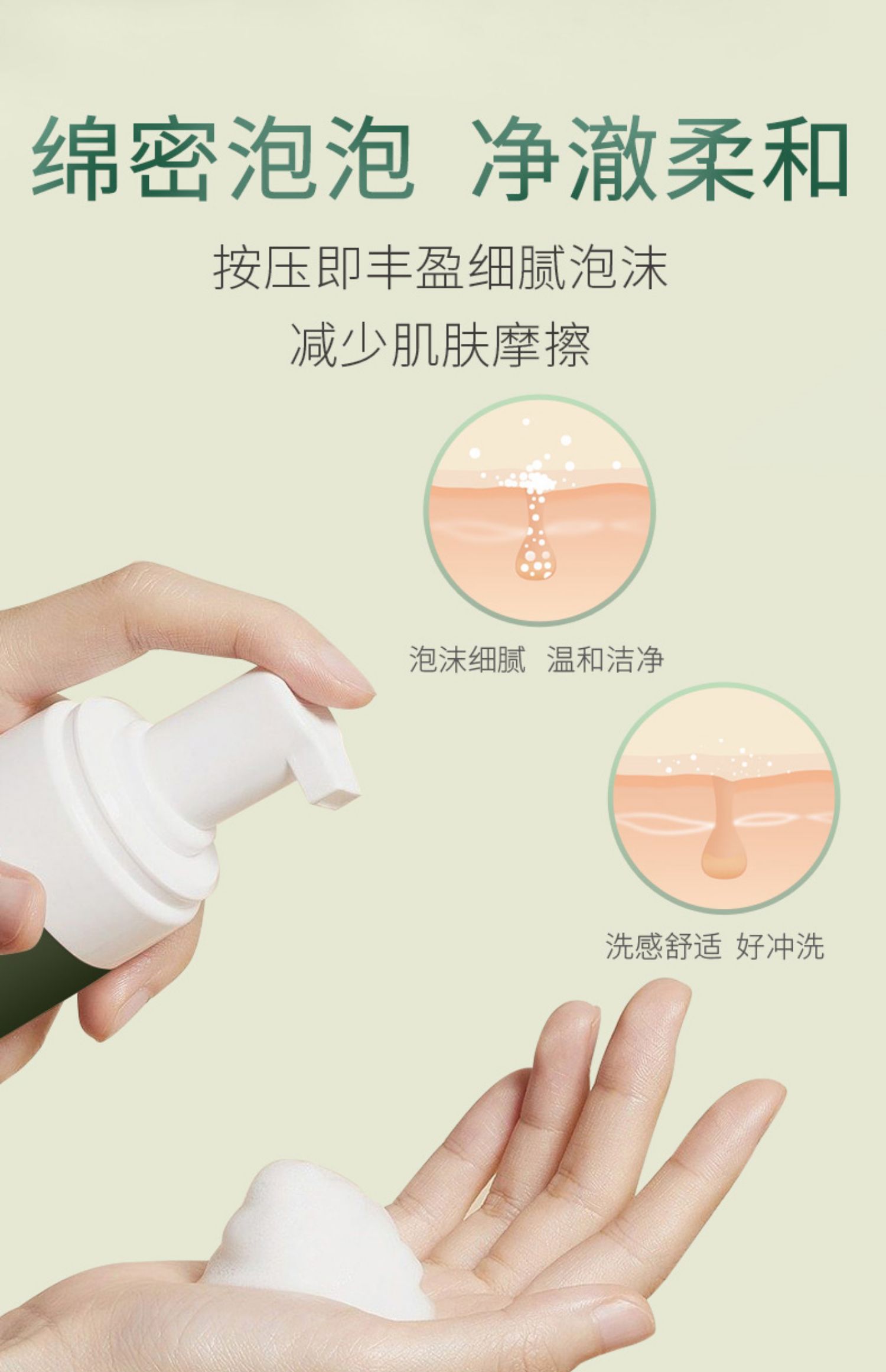 绵密泡泡 净澈柔和

按压即丰盈细腻泡沫
减少肌肤摩擦

泡沫细腻 温和洁净

洗感舒适 好冲洗