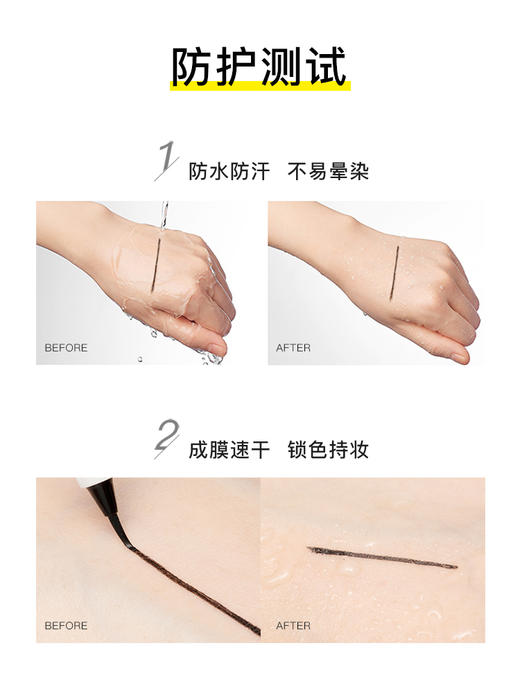 防护测试

1 防水防汗 不易晕染

BEFORE

AFTER

2 成膜速干 锁色持妆

BEFORE

AFTER