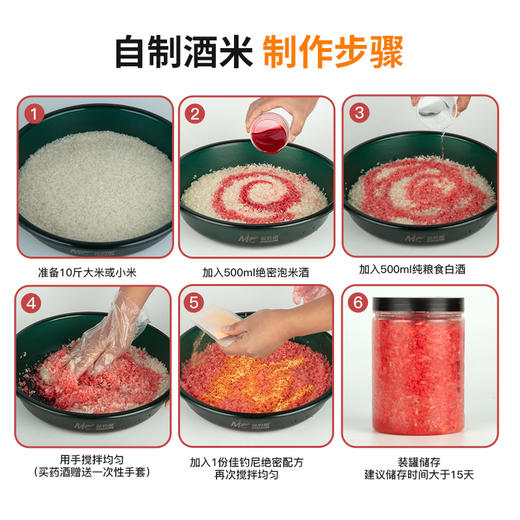 自制酒米 制作步骤

1
准备10斤大米或小米

2
加入500ml绝密泡米酒

3
加入500ml纯粮食白酒

4
用手搅拌均匀
（买药酒赠送一次性手套）

5
加入1份佳钓尼绝密配方
再次搅拌均匀

6
装罐储存
建议储存时间大于15天