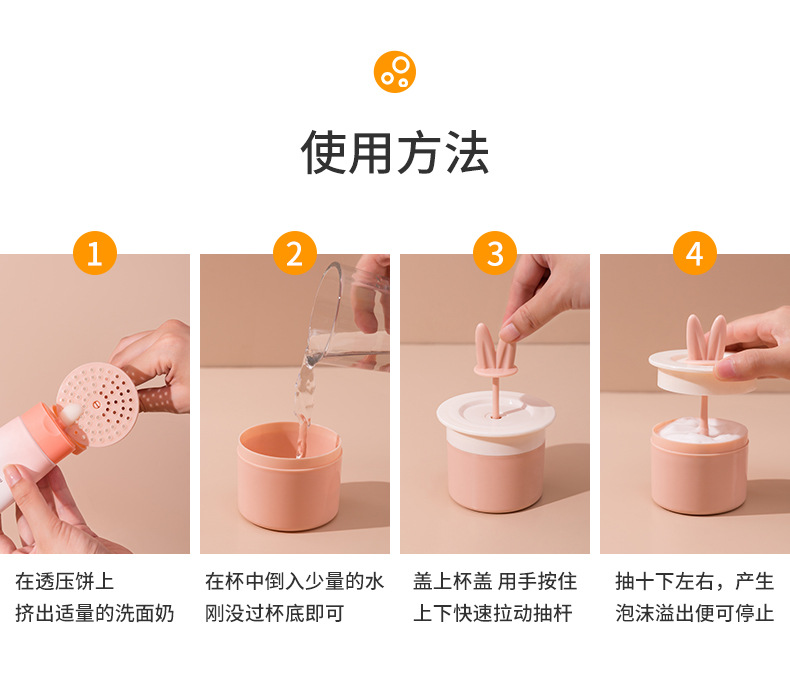 使用方法

1

在透压饼上
挤出适量的洗面奶

2

在杯中倒入少量的水
刚没过杯底即可

3

盖上杯盖 用手按住
上下快速拉动抽杆

4

抽十下左右，产生
泡沫溢出便可停止