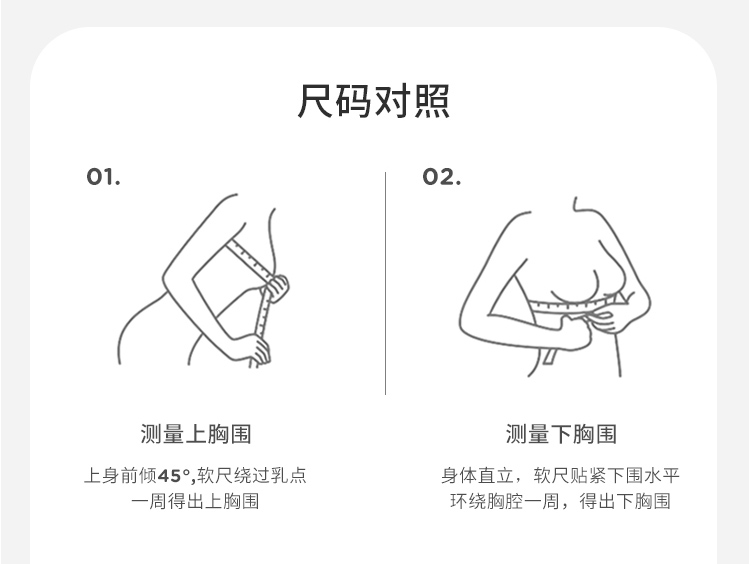 尺码对照

01.

测量上胸围

上身前倾45°,软尺绕过乳点一周得出上胸围

02.

测量下胸围

身体直立，软尺贴紧下围水平环绕胸腔一周，得出下胸围