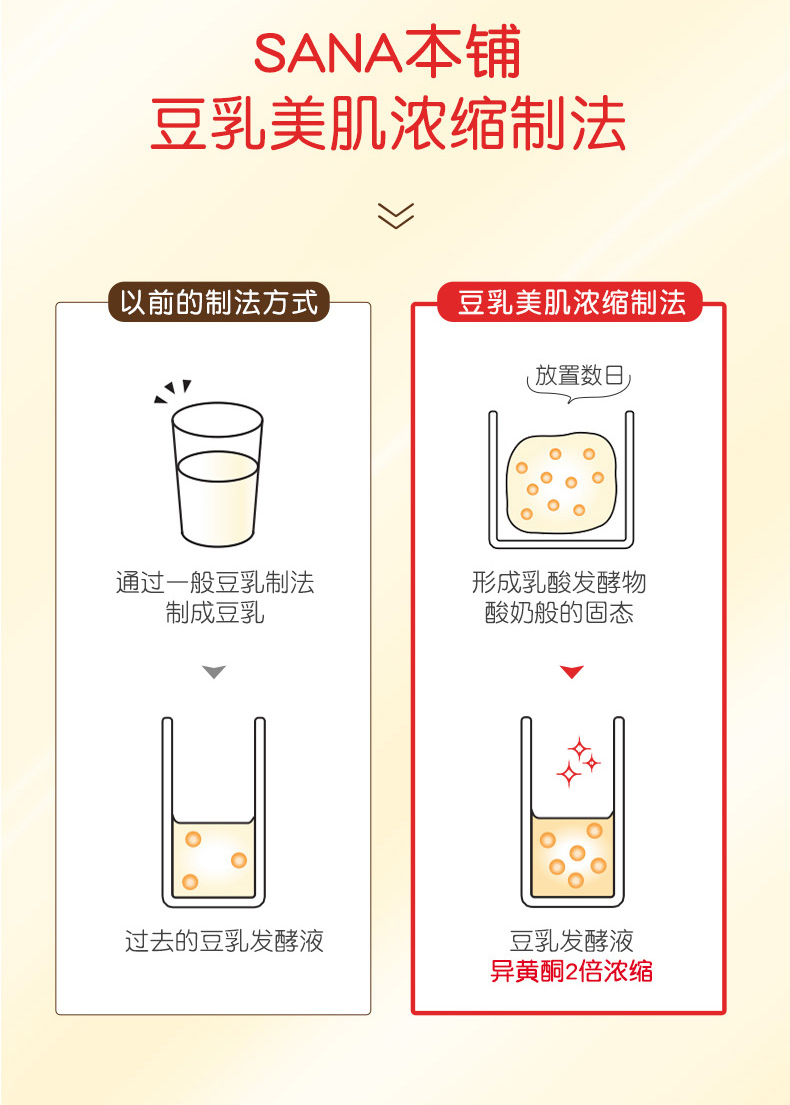 SANA本铺
豆乳美肌浓缩制法

以前的制法方式

通过一般豆乳制法
制成豆乳

过去的豆乳发酵液

豆乳美肌浓缩制法

放置数日

形成乳酸发酵物
酸奶般的固态

豆乳发酵液
异黄酮2倍浓缩