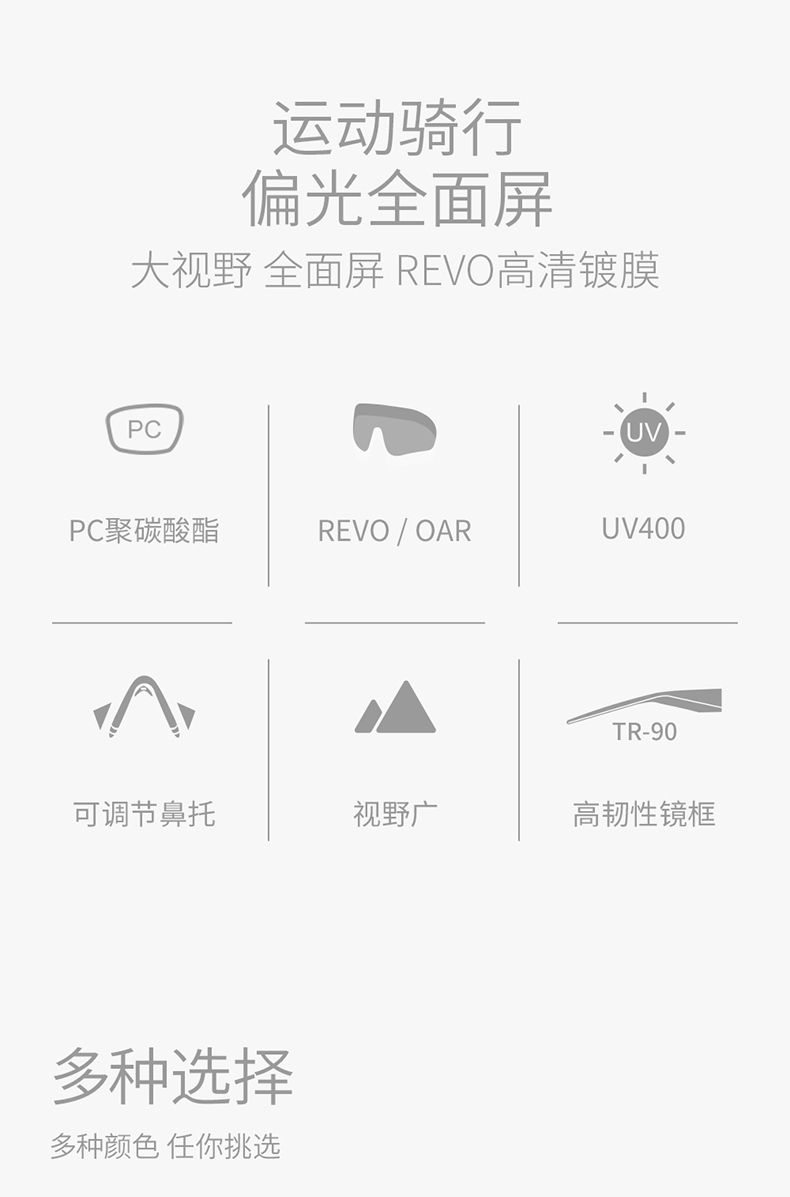 运动骑行
偏光全面屏
大视野 全面屏 REVO高清镀膜

PC

PC聚碳酸酯

REVO / OAR

UV

UV400

可调节鼻托

视野广

TR-90

高韧性镜框

多种选择
多种颜色 任你挑选