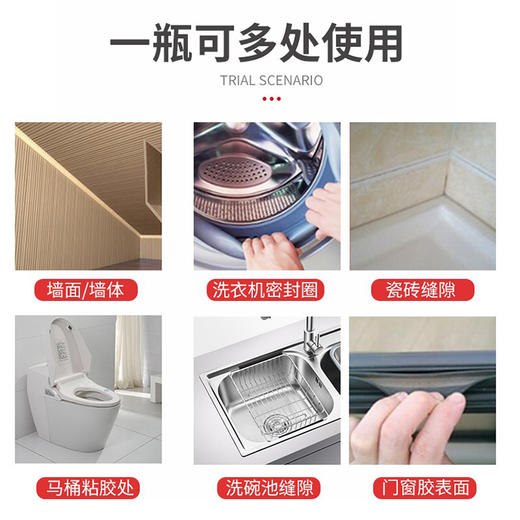 一瓶可多处使用

TRIAL SCENARIO

墙面/墙体

洗衣机密封圈

瓷砖缝隙

马桶粘胶处

洗碗池缝隙

门窗胶表面