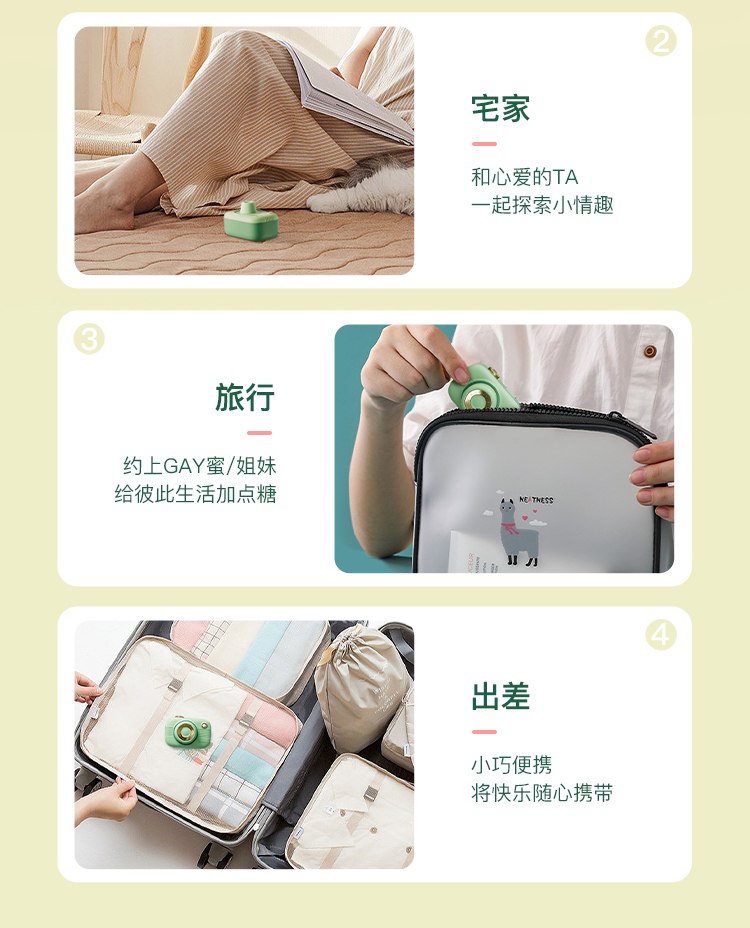 2

宅家

和心爱的TA
一起探索小情趣

3

旅行

约上GAY蜜/姐妹
给彼此生活加点糖

NEATNESS

4

出差

小巧便携
将快乐随心携带