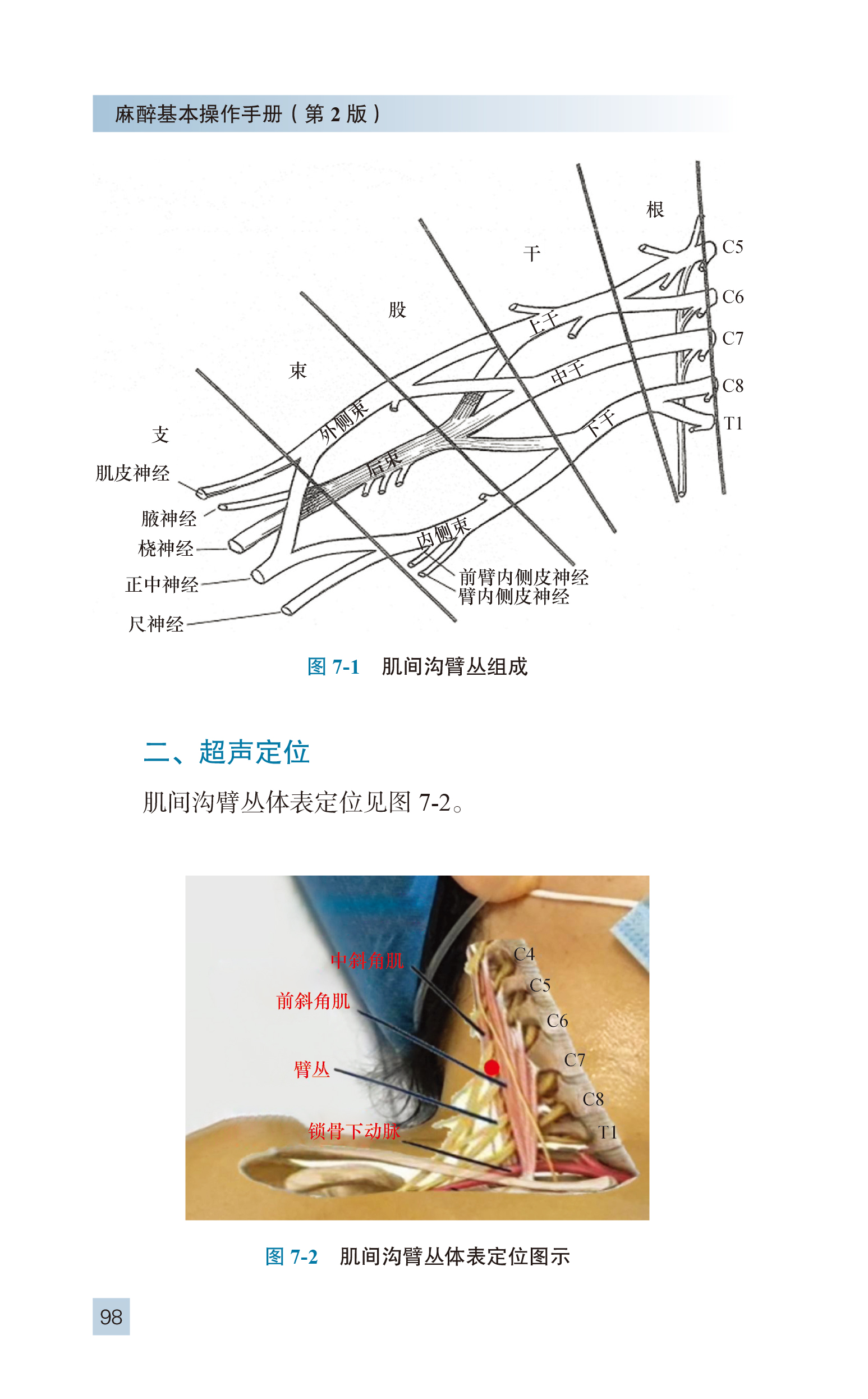 麻醉基本操作手册（第 2 版）

根

干

股

束

支

C5

C6

C7

C8

T1

上干

中干

下干

外侧束

后束

内侧束

肌皮神经

腋神经

桡神经

正中神经

尺神经

前臂内侧皮神经

臂内侧皮神经

图 7-1 肌间沟臂丛组成

二、超声定位

肌间沟臂丛体表定位见图 7-2。

中斜角肌

前斜角肌

臂丛

锁骨下动脉

C4

C5

C6

C7

C8

T1

图 7-2 肌间沟臂丛体表定位图示

98