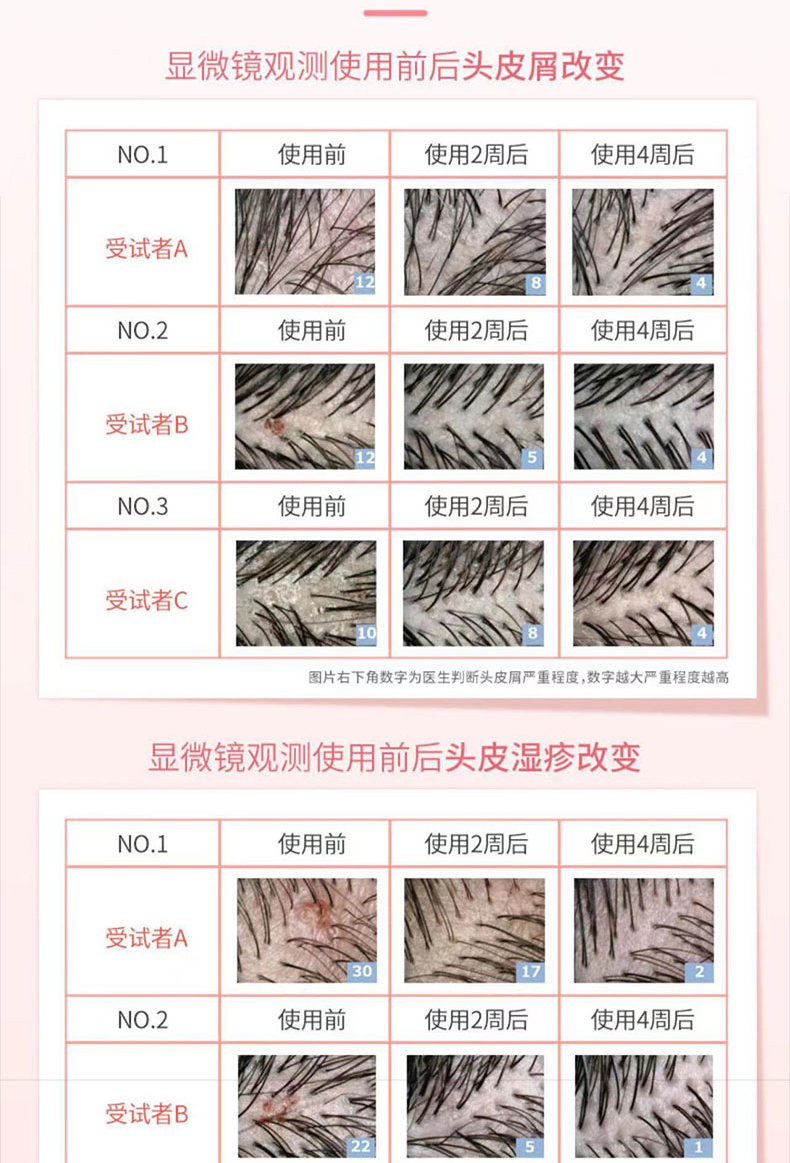 显微镜观测使用前后头皮屑改变

| NO.1 | 使用前 | 使用2周后 | 使用4周后 |
|---|---|---|---|
| 受试者A | 12 | 8 | 4 |
| NO.2 | 使用前 | 使用2周后 | 使用4周后 |
| 受试者B | 12 | 5 | 4 |
| NO.3 | 使用前 | 使用2周后 | 使用4周后 |
| 受试者C | 10 | 8 | 4 |

图片右下角数字为医生判断头皮屑严重程度，数字越大严重程度越高

显微镜观测使用前后头皮湿疹改变

| NO.1 | 使用前 | 使用2周后 | 使用4周后 |
|---|---|---|---|
| 受试者A | 30 | 17 | 2 |
| NO.2 | 使用前 | 使用2周后 | 使用4周后 |
| 受试者B | 22 | 5 | 1 |