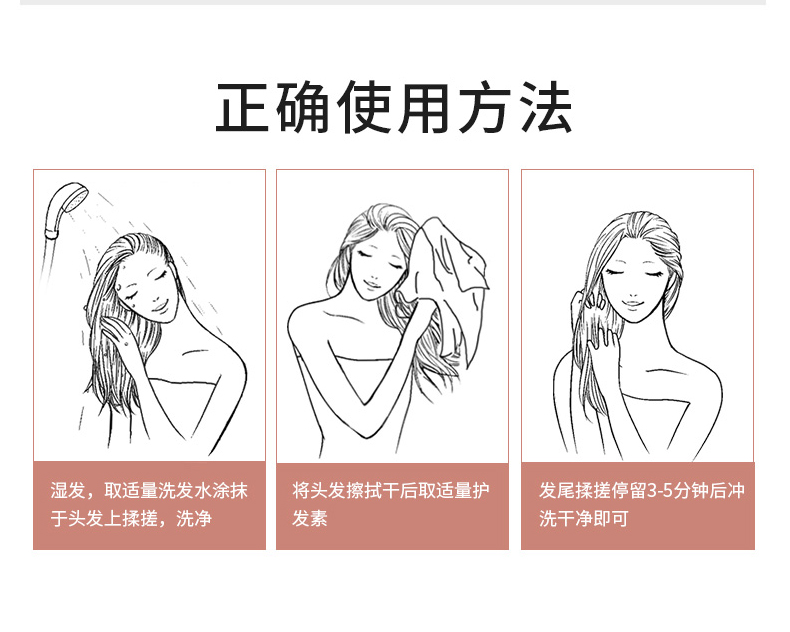 正确使用方法

湿发，取适量洗发水涂抹于头发上揉搓，洗净

将头发擦拭干后取适量护发素

发尾揉搓停留3-5分钟后冲洗干净即可