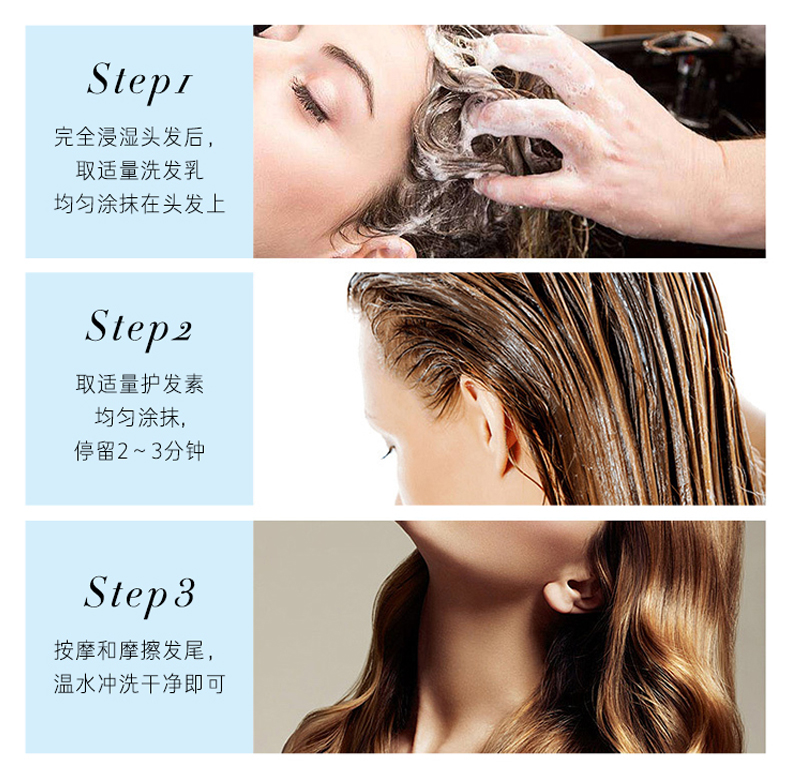 Step1

完全浸湿头发后，
取适量洗发乳
均匀涂抹在头发上

Step2

取适量护发素
均匀涂抹，
停留2～3分钟

Step3

按摩和摩擦发尾，
温水冲洗干净即可