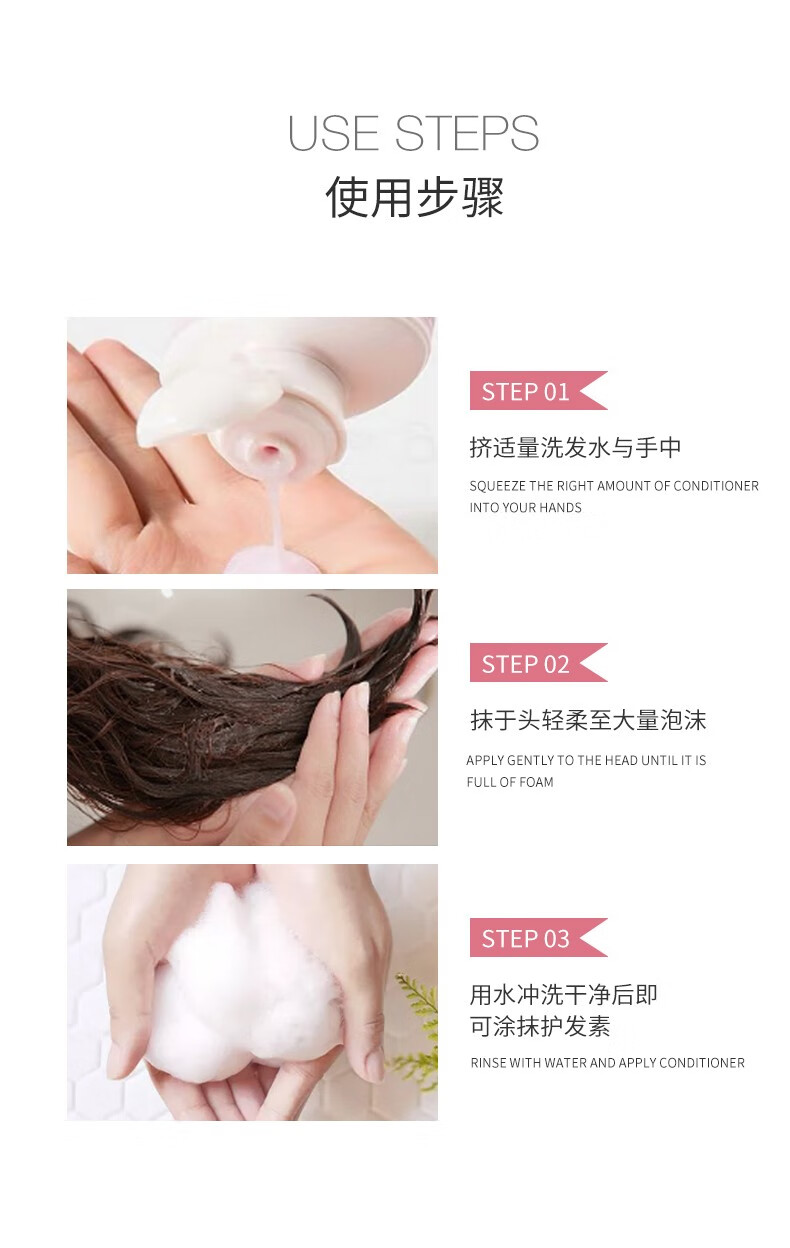 USE STEPS
使用步骤

STEP 01
挤适量洗发水与手中
SQUEEZE THE RIGHT AMOUNT OF CONDITIONER INTO YOUR HANDS

STEP 02
抹于头轻柔至大量泡沫
APPLY GENTLY TO THE HEAD UNTIL IT IS FULL OF FOAM

STEP 03
用水冲洗干净后即可涂抹护发素
RINSE WITH WATER AND APPLY CONDITIONER