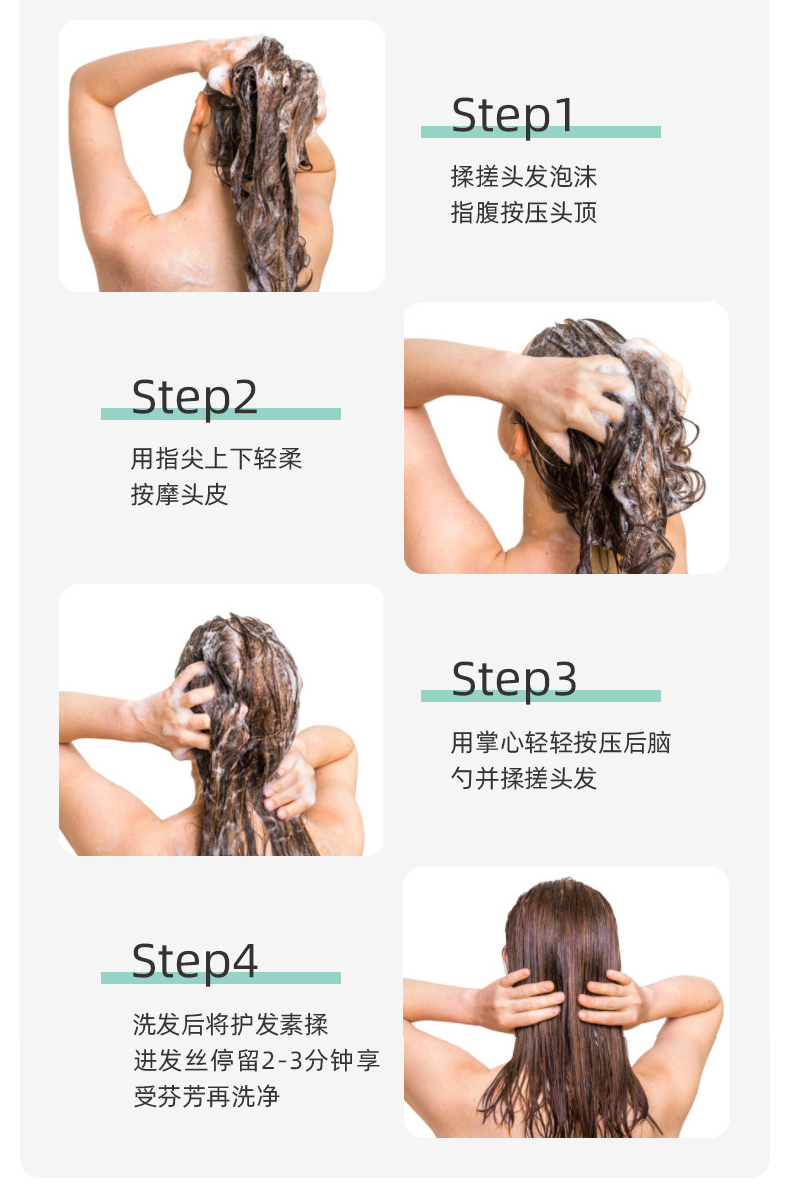 Step1
揉搓头发泡沫
指腹按压头顶

Step2
用指尖上下轻柔
按摩头皮

Step3
用掌心轻轻按压后脑
勺并揉搓头发

Step4
洗发后将护发素揉
进发丝停留2-3分钟享
受芬芳再洗净