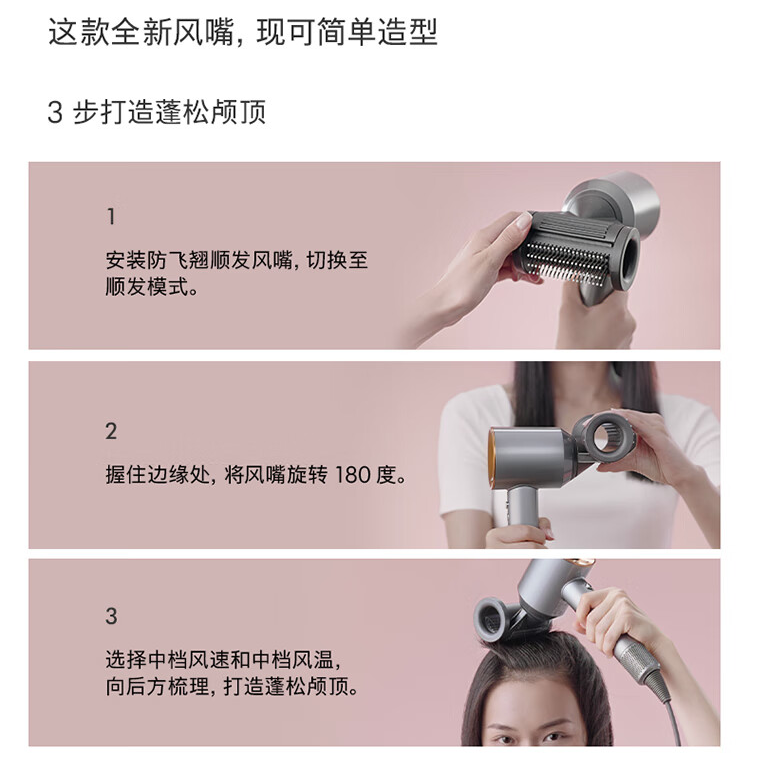 这款全新风嘴，现可简单造型

3 步打造蓬松颅顶

1

安装防飞翘顺发风嘴，切换至顺发模式。

2

握住边缘处，将风嘴旋转 180 度。

3

选择中档风速和中档风温，向后方梳理，打造蓬松颅顶。