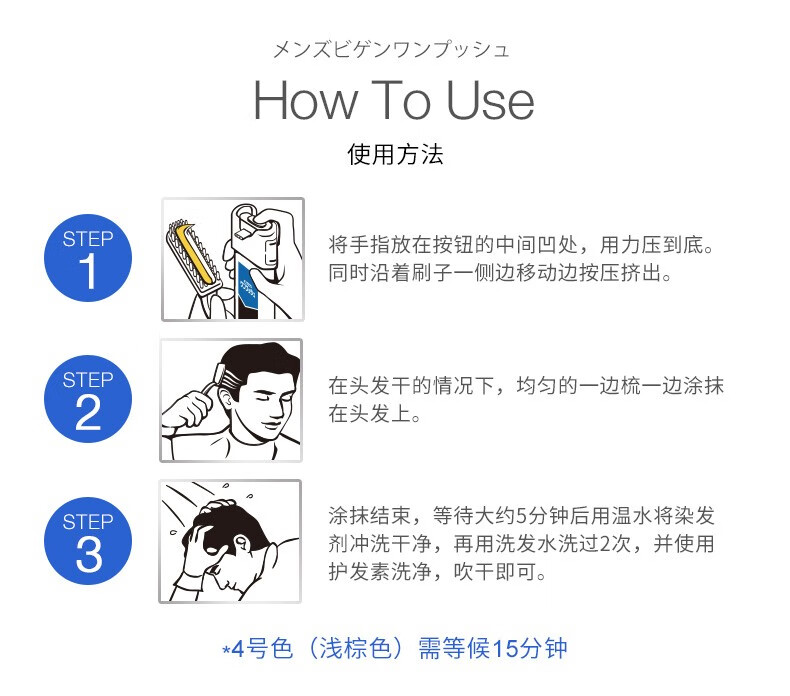 メンズビゲンワンプッシュ

How To Use

使用方法

STEP 1

将手指放在按钮的中间凹处，用力压到底。同时沿着刷子一侧边移动边按压挤出。

STEP 2

在头发干的情况下，均匀的一边梳一边涂抹在头发上。

STEP 3

涂抹结束，等待大约5分钟后用温水将染发剂冲洗干净，再用洗发水洗过2次，并使用护发素洗净，吹干即可。

*4号色（浅棕色）需等候15分钟