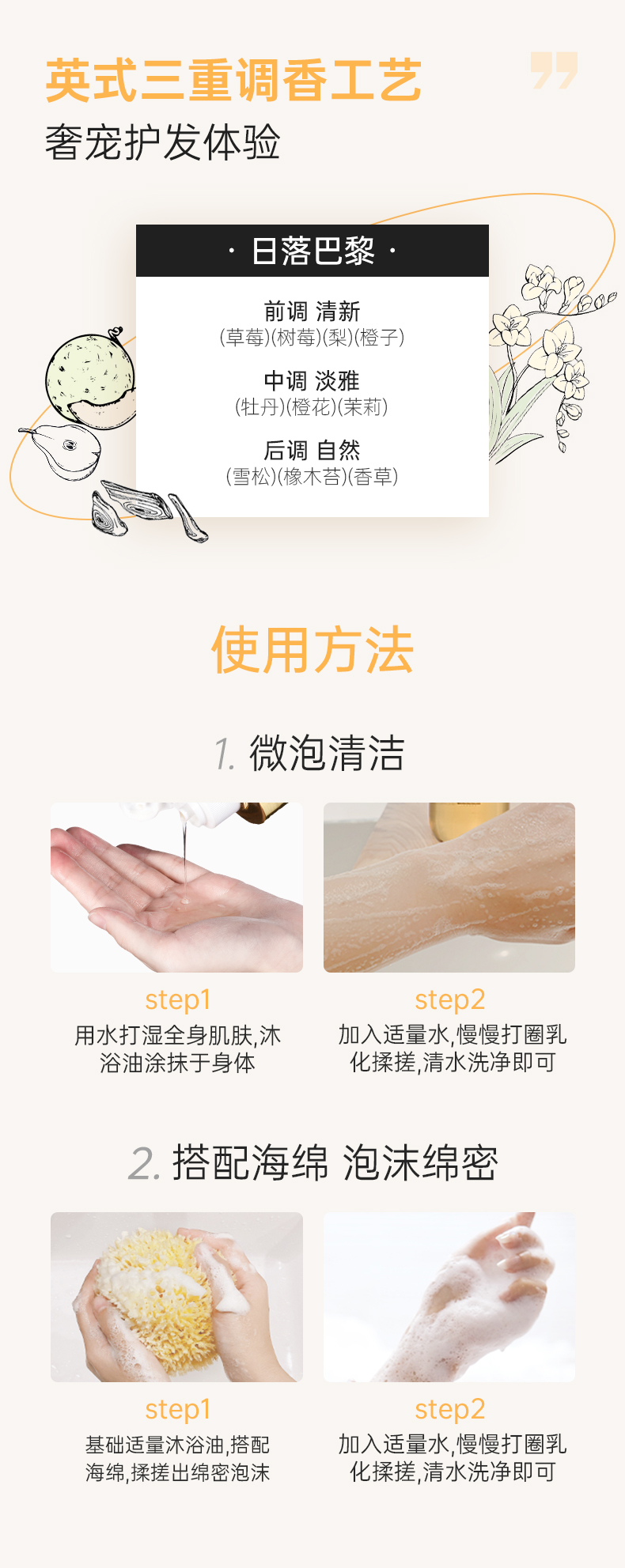 英式三重调香工艺
奢宠护发体验

· 日落巴黎 ·

前调 清新
(草莓)(树莓)(梨)(橙子)

中调 淡雅
(牡丹)(橙花)(茉莉)

后调 自然
(雪松)(橡木苔)(香草)

使用方法

1. 微泡清洁

step1
用水打湿全身肌肤,沐浴油涂抹于身体

step2
加入适量水,慢慢打圈乳化揉搓,清水洗净即可

2. 搭配海绵 泡沫绵密

step1
基础适量沐浴油,搭配海绵,揉搓出绵密泡沫

step2
加入适量水,慢慢打圈乳化揉搓,清水洗净即可