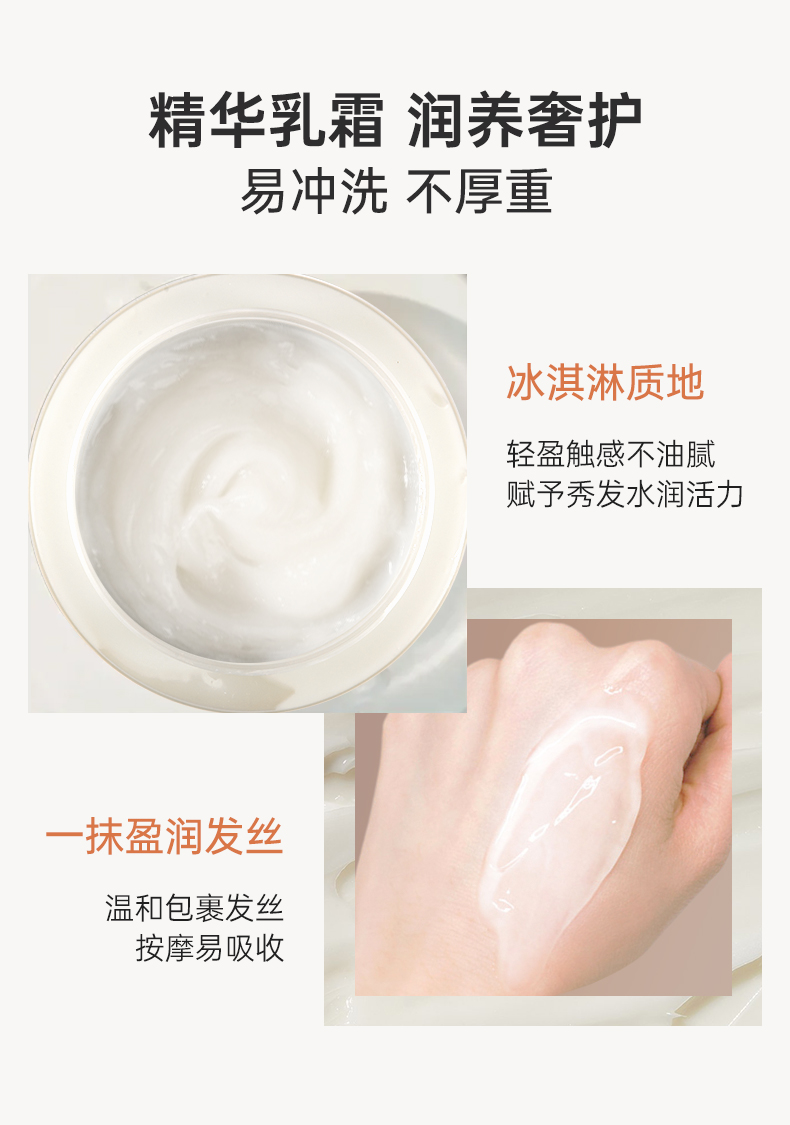 精华乳霜 润养奢护
易冲洗 不厚重

冰淇淋质地

轻盈触感不油腻
赋予秀发水润活力

一抹盈润发丝

温和包裹发丝
按摩易吸收