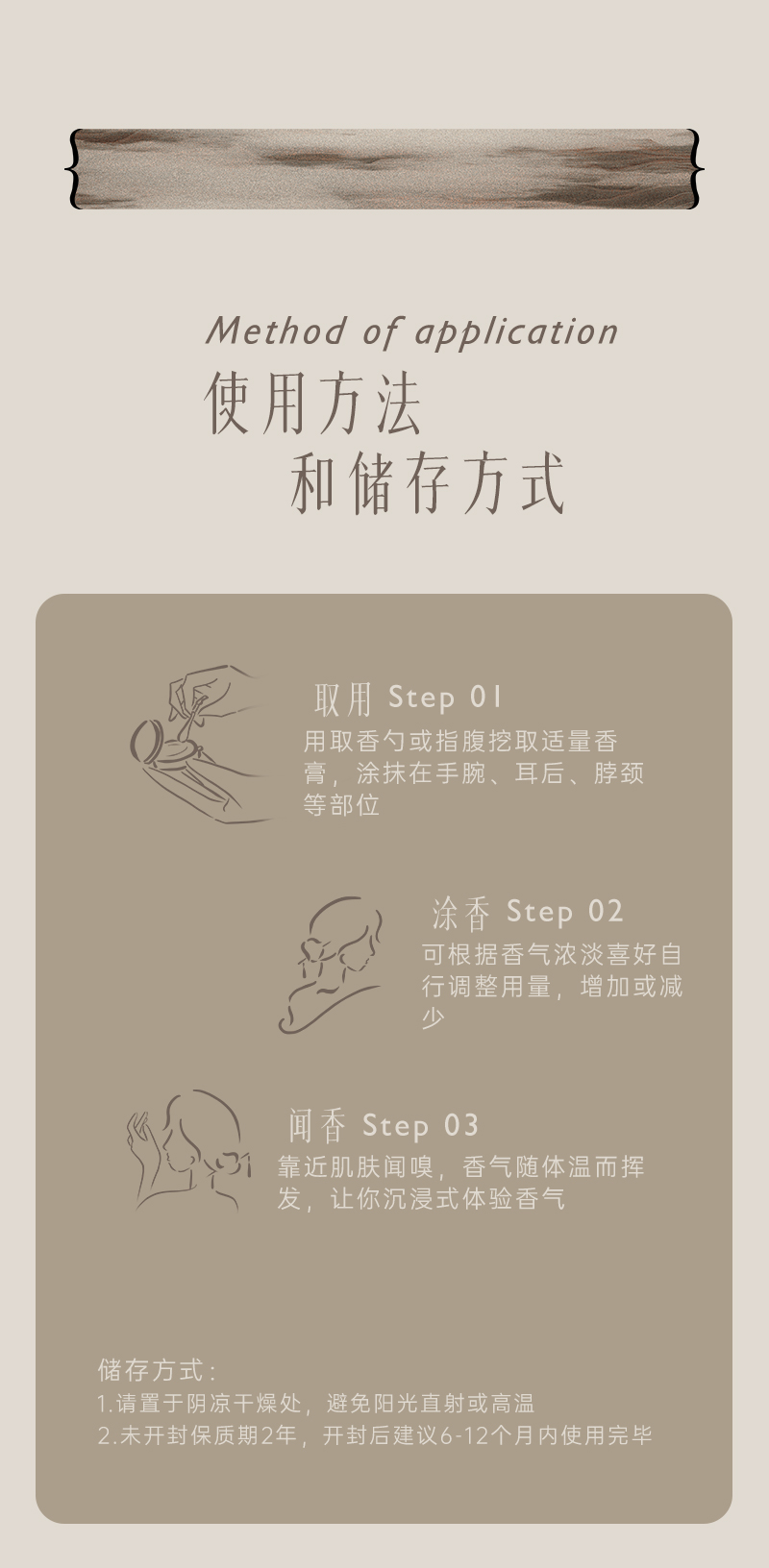 Method of application
使用方法
和储存方式

取用 Step 01
用取香勺或指腹挖取适量香膏，涂抹在手腕、耳后、脖颈等部位

涂香 Step 02
可根据香气浓淡喜好自行调整用量，增加或减少

闻香 Step 03
靠近肌肤闻嗅，香气随体温而挥发，让你沉浸式体验香气

储存方式：
1.请置于阴凉干燥处，避免阳光直射或高温
2.未开封保质期2年，开封后建议6-12个月内使用完毕