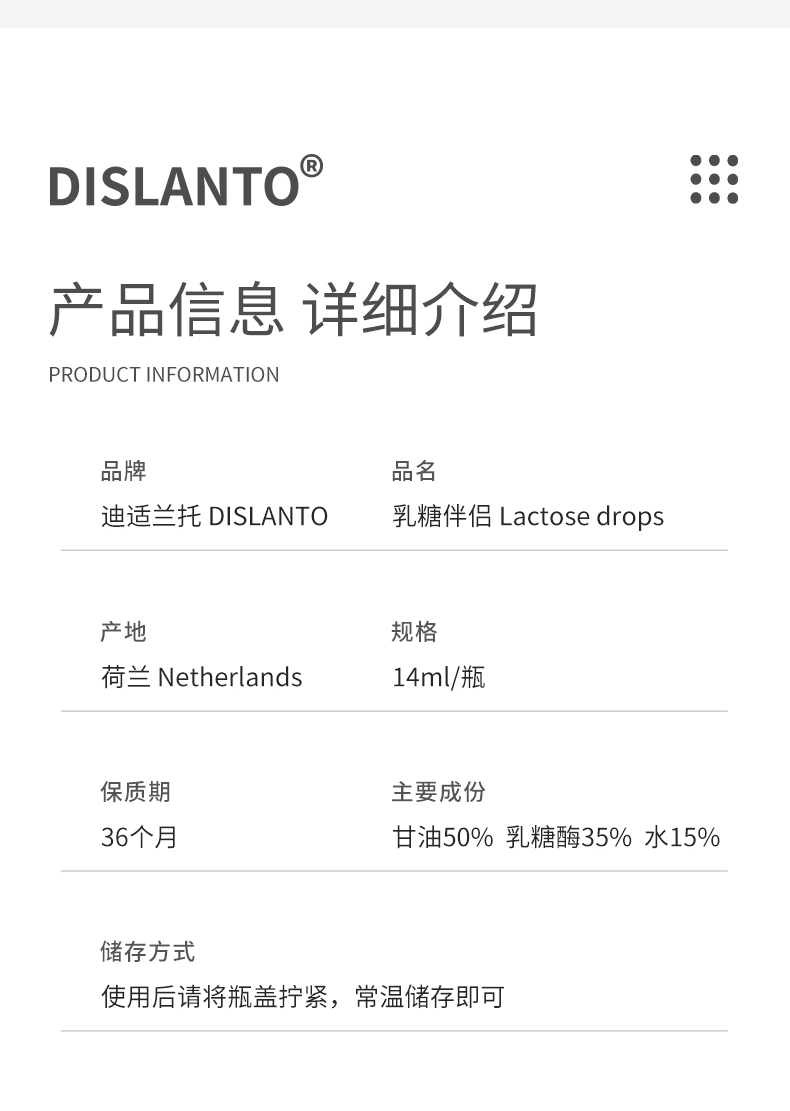 DISLANTO®

产品信息 详细介绍

PRODUCT INFORMATION

品牌
迪适兰托 DISLANTO

品名
乳糖伴侣 Lactose drops

产地
荷兰 Netherlands

规格
14ml/瓶

保质期
36个月

主要成份
甘油50% 乳糖酶35% 水15%

储存方式
使用后请将瓶盖拧紧，常温储存即可