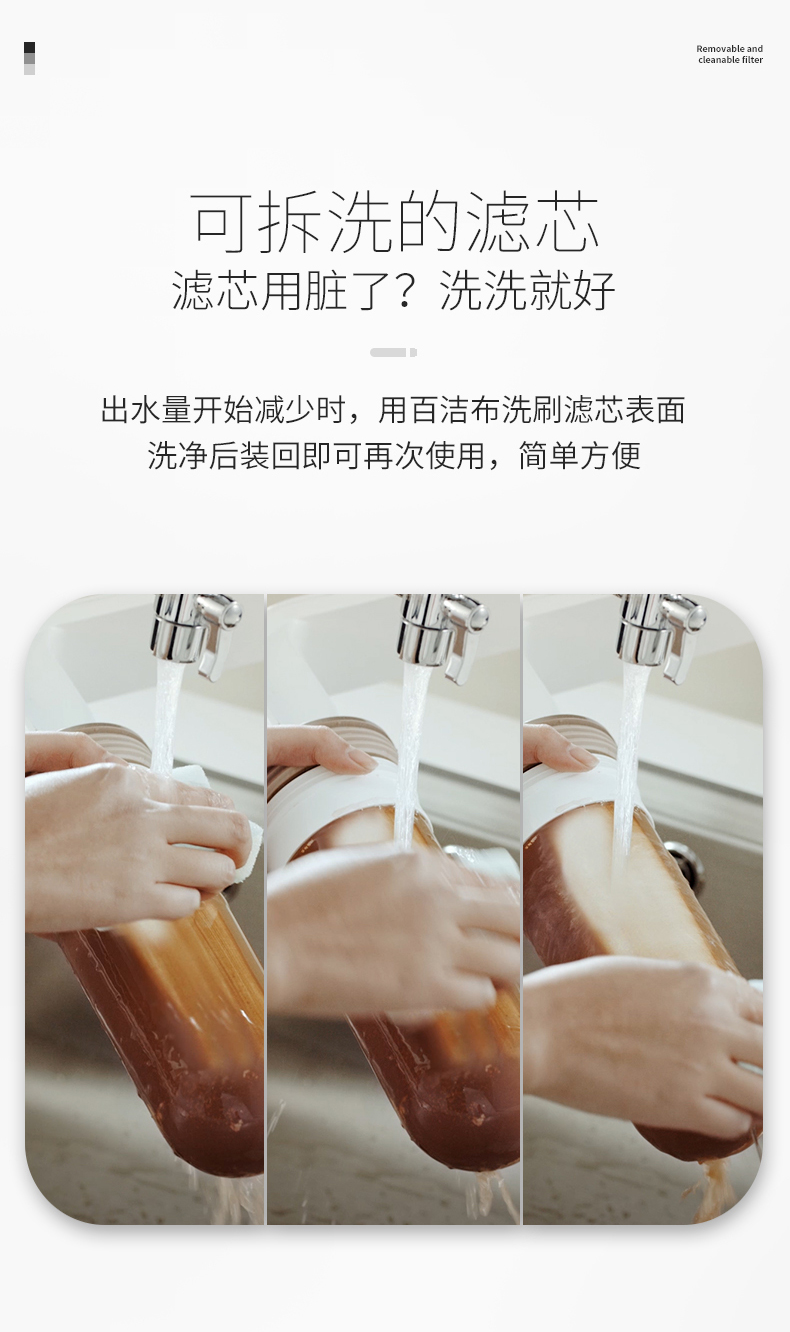 Removable and cleanable filter

可拆洗的滤芯

滤芯用脏了？洗洗就好

出水量开始减少时，用百洁布洗刷滤芯表面

洗净后装回即可再次使用，简单方便