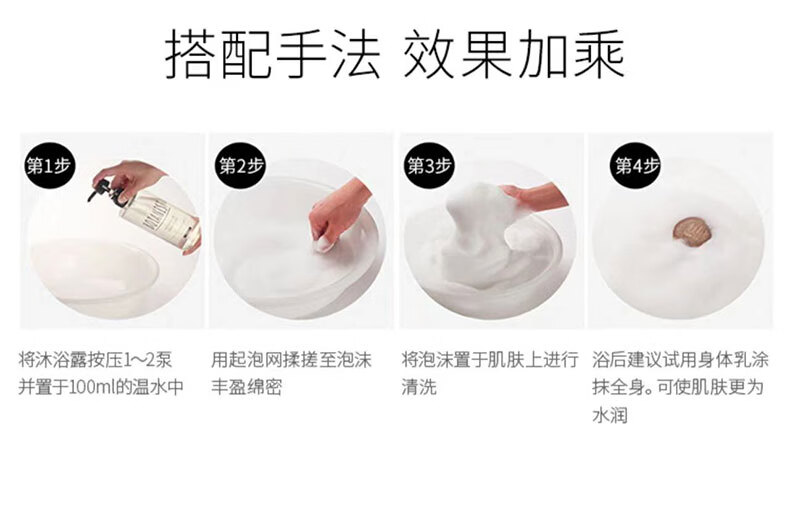 搭配手法 效果加乘

第1步

将沐浴露按压1~2泵并置于100ml的温水中

第2步

用起泡网揉搓至泡沫丰盈绵密

第3步

将泡沫置于肌肤上进行清洗

第4步

浴后建议试用身体乳涂抹全身。可使肌肤更为水润