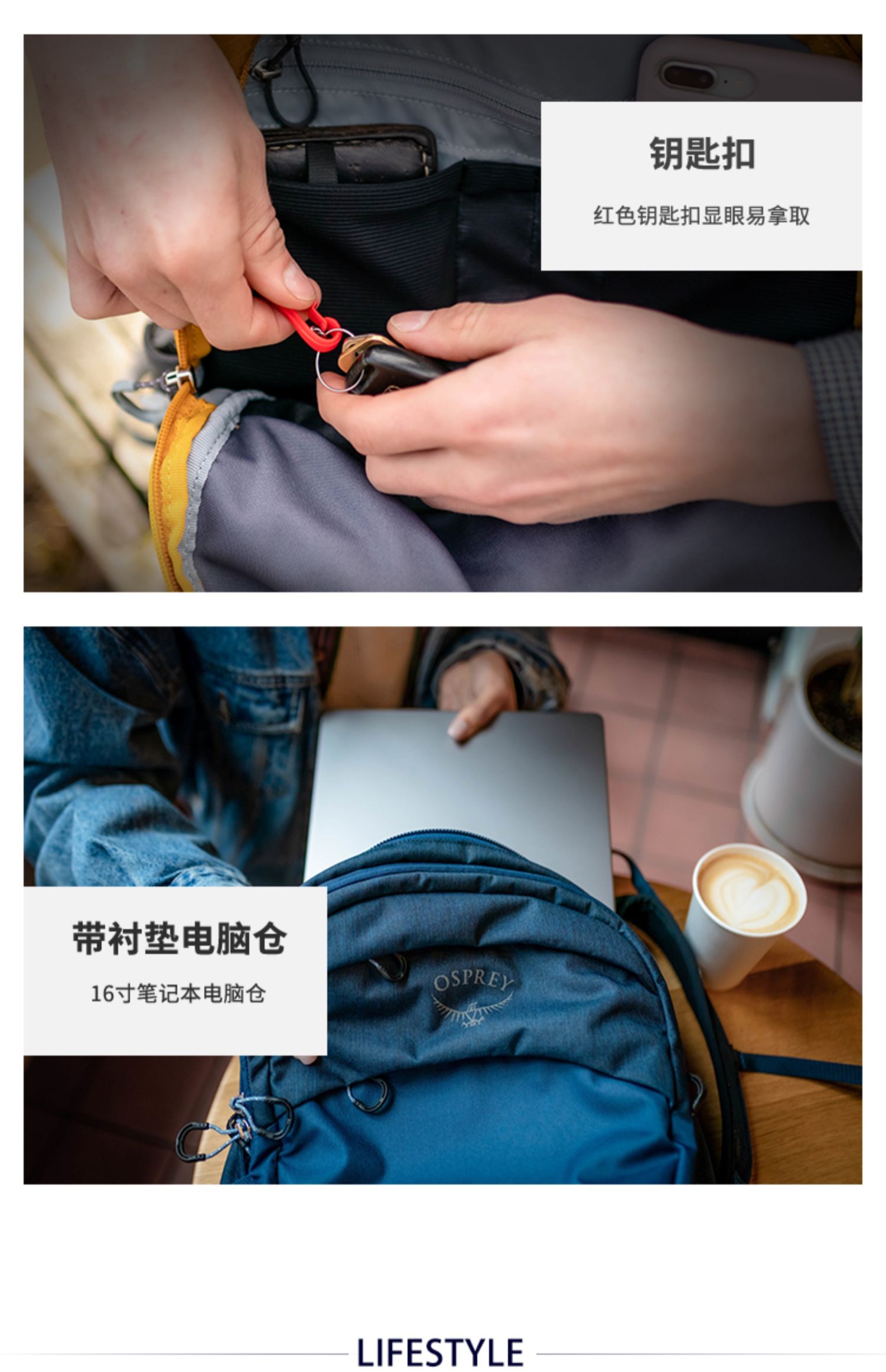 钥匙扣

红色钥匙扣显眼易拿取

带衬垫电脑仓

16寸笔记本电脑仓

OSPREY

LIFESTYLE