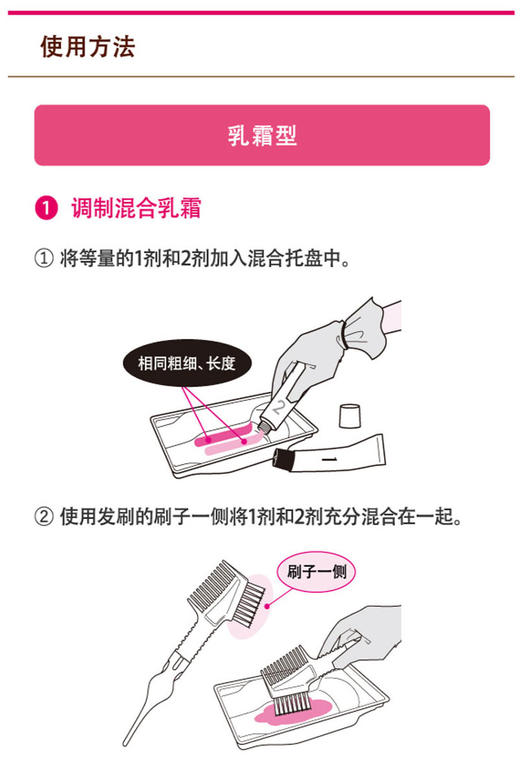 使用方法

乳霜型

❶ 调制混合乳霜

① 将等量的1剂和2剂加入混合托盘中。

相同粗细、长度

2

1

② 使用发刷的刷子一侧将1剂和2剂充分混合在一起。

刷子一侧