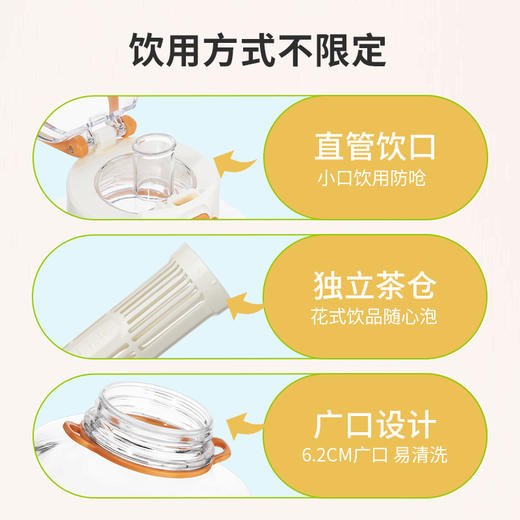 饮用方式不限定

直管饮口
小口饮用防呛

独立茶仓
花式饮品随心泡

广口设计
6.2CM广口 易清洗