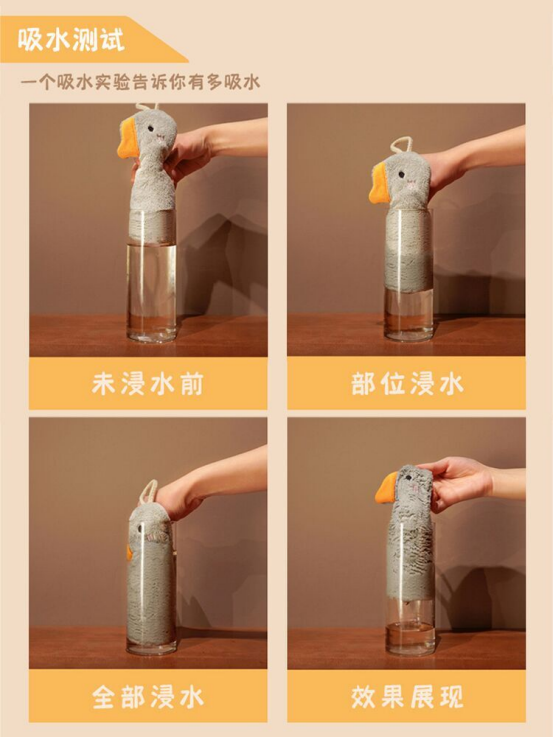 吸水测试

一个吸水实验告诉你有多吸水

未浸水前

部位浸水

全部浸水

效果展现